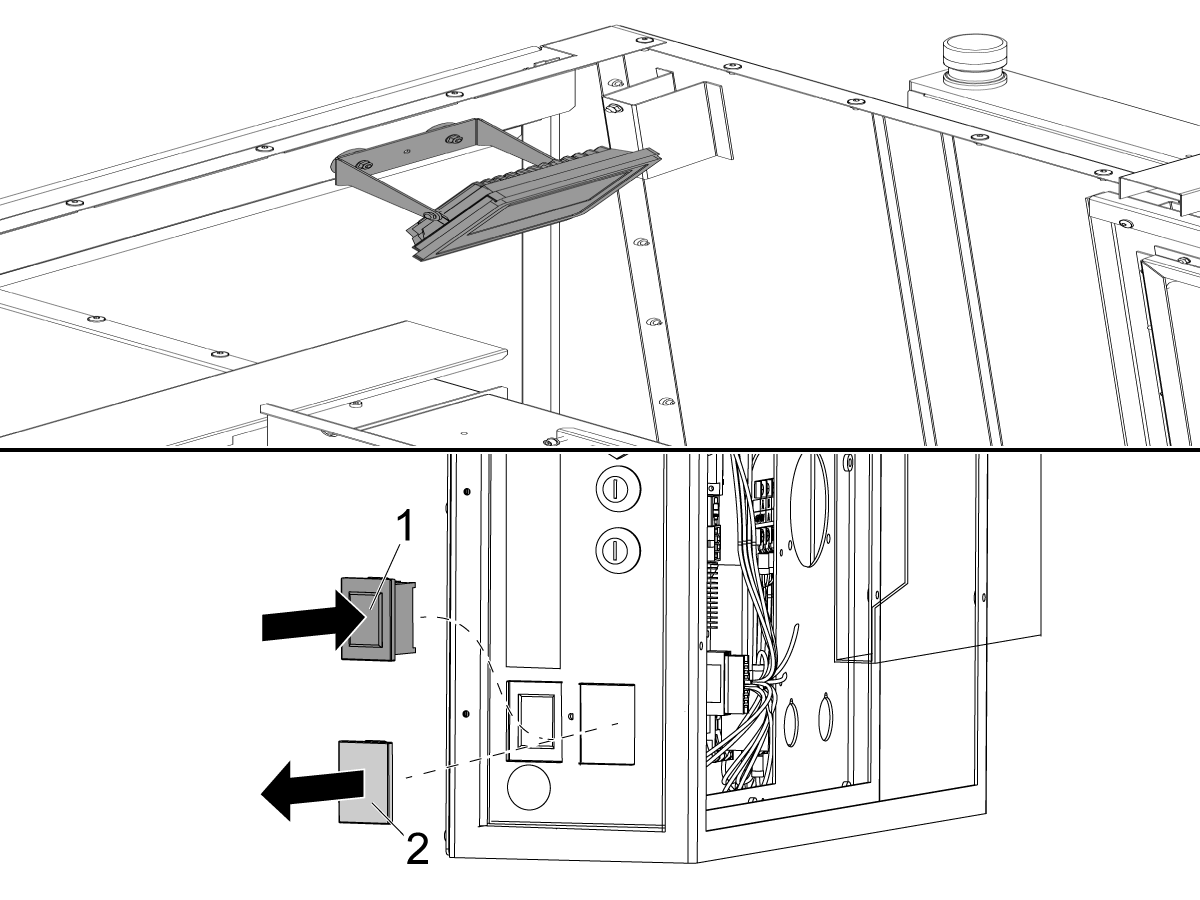 1

2