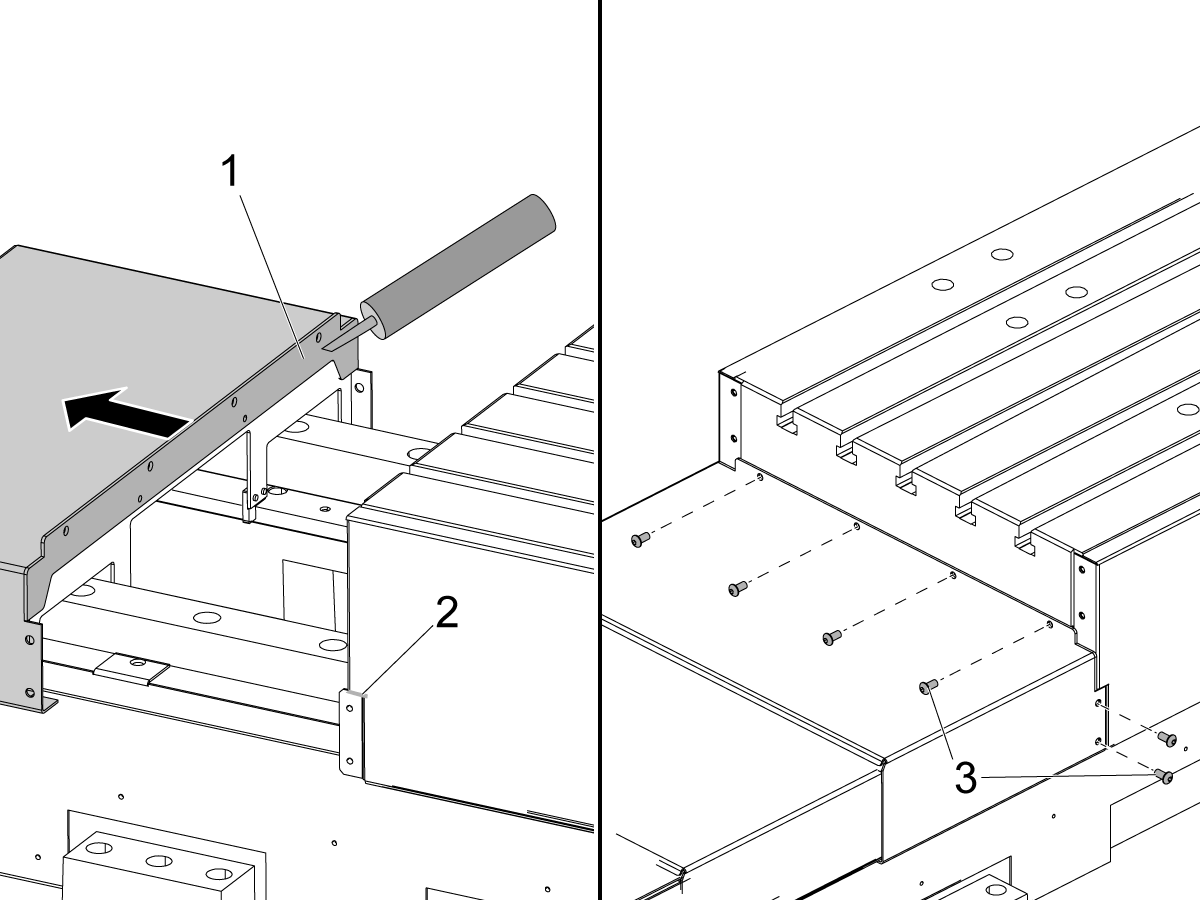 1
2
3