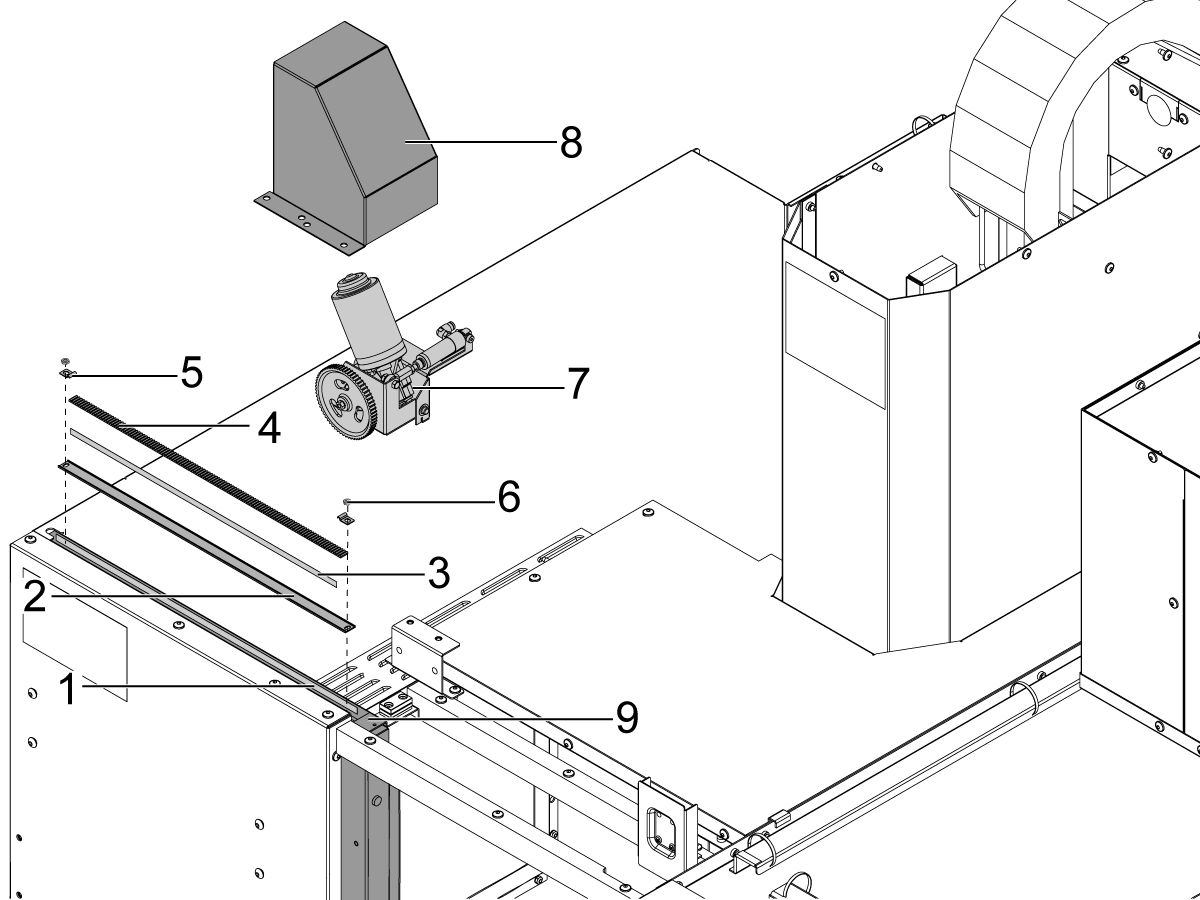 8
5
7
4
6
3
2
1
9