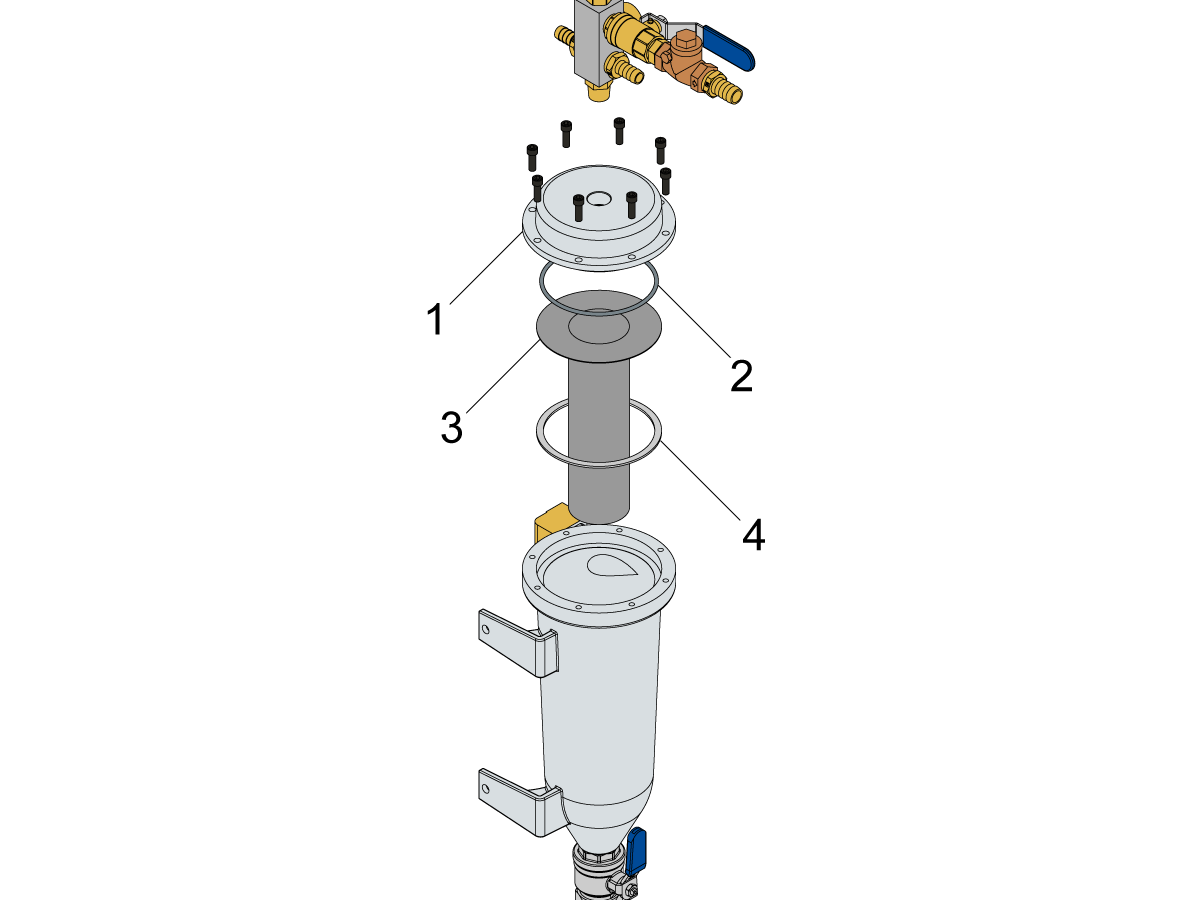 1
2
3
4