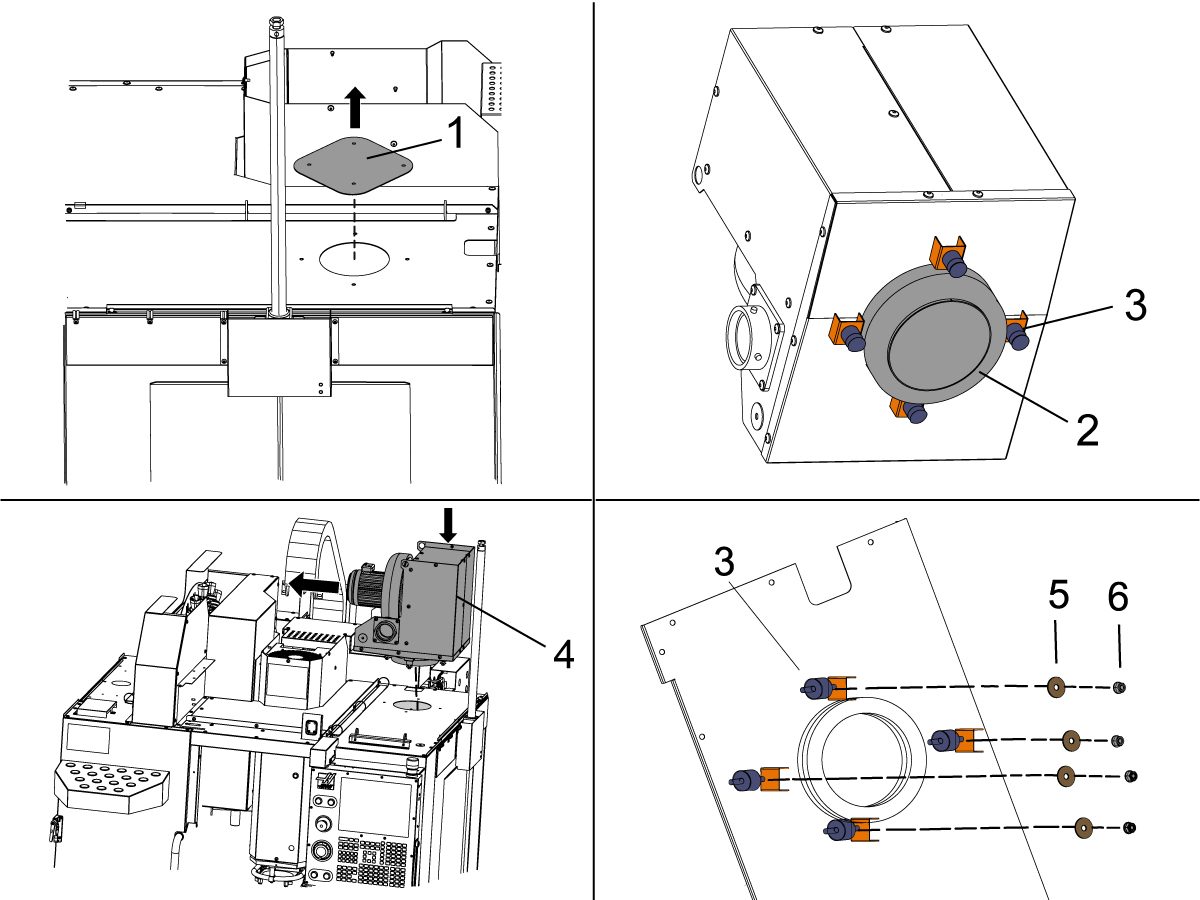 1

3

2

4

3

5

6