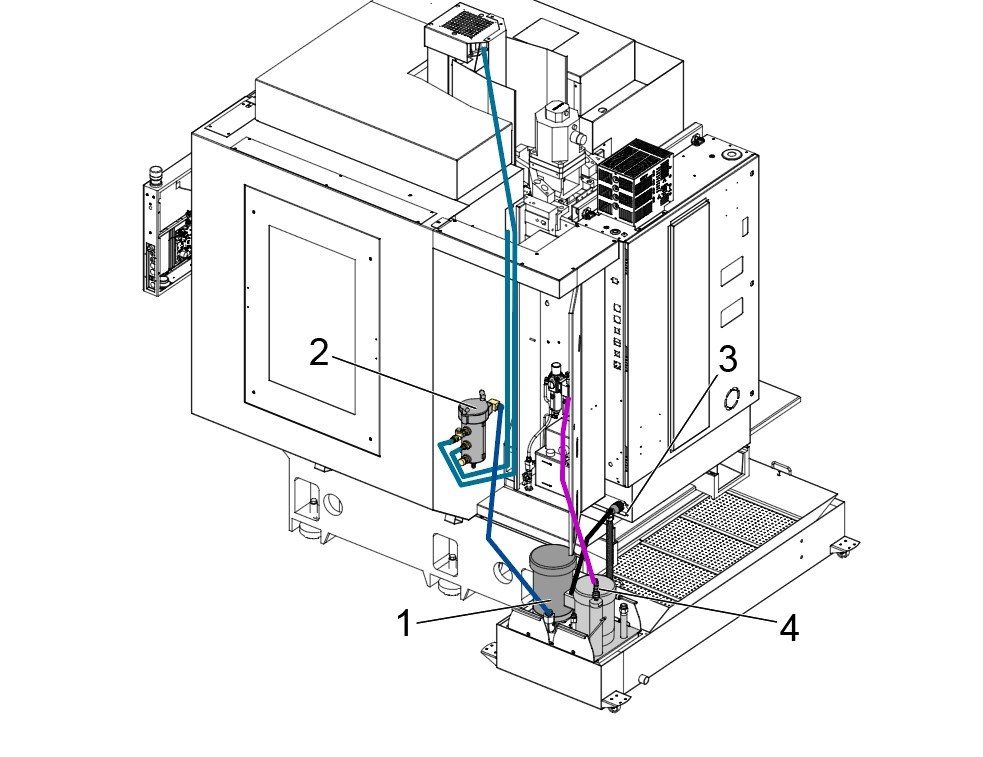 2
3
1
4