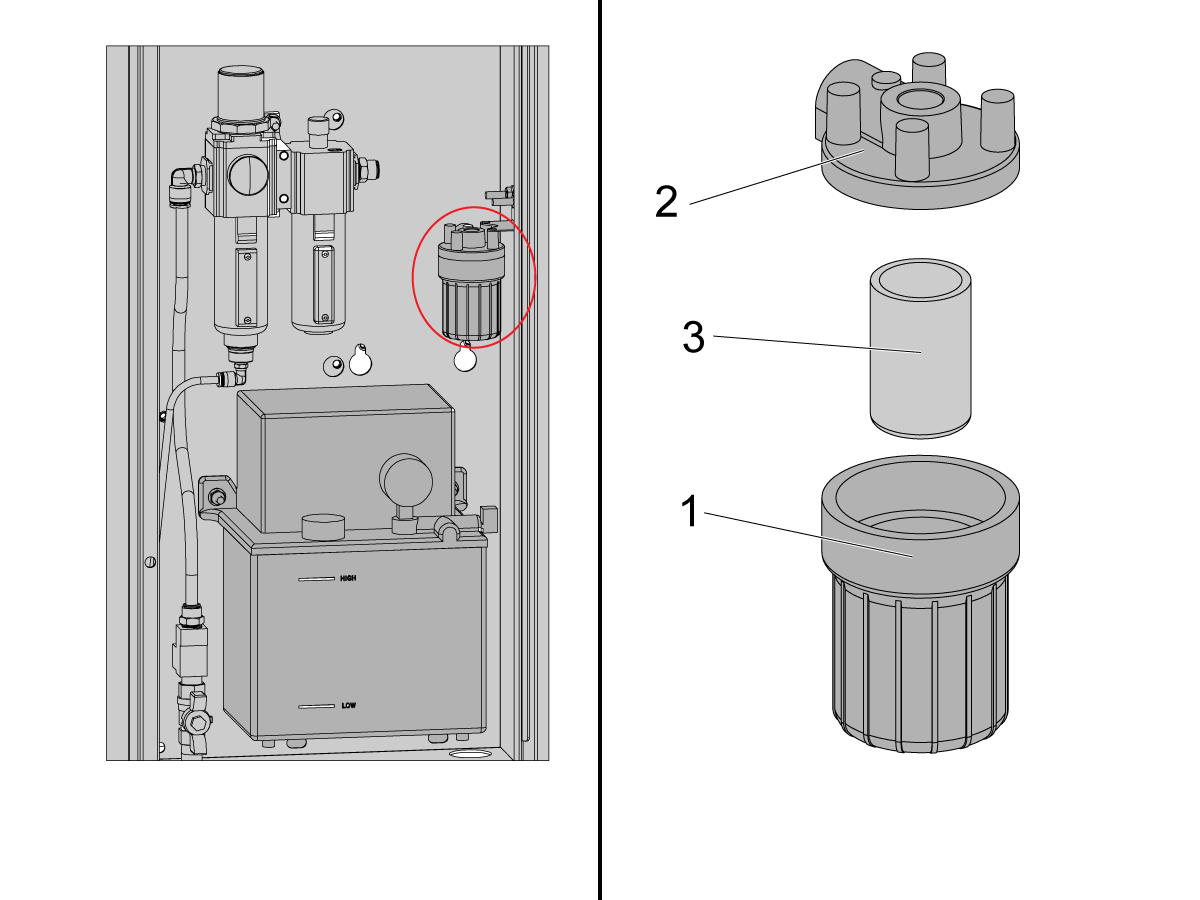 HIGH

LOW

2

3

1