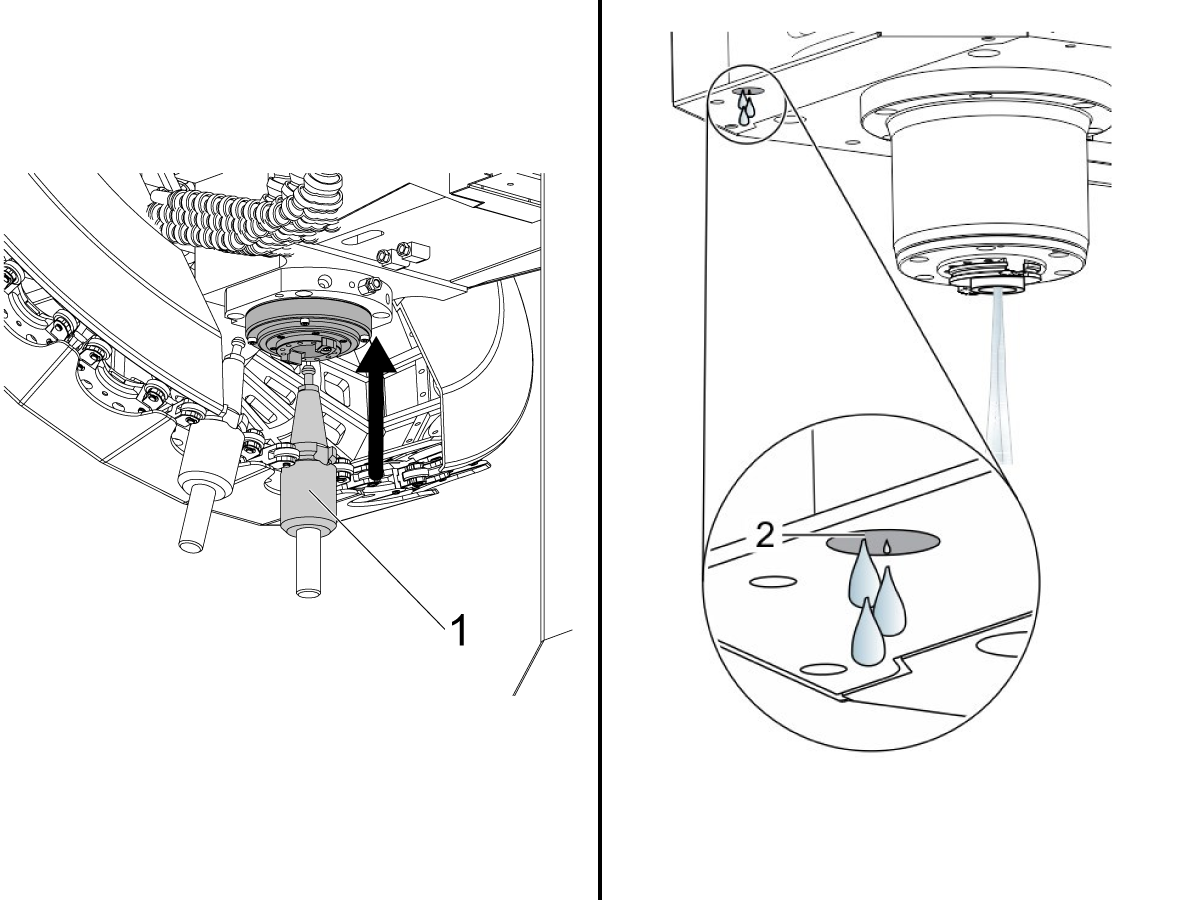 1

2