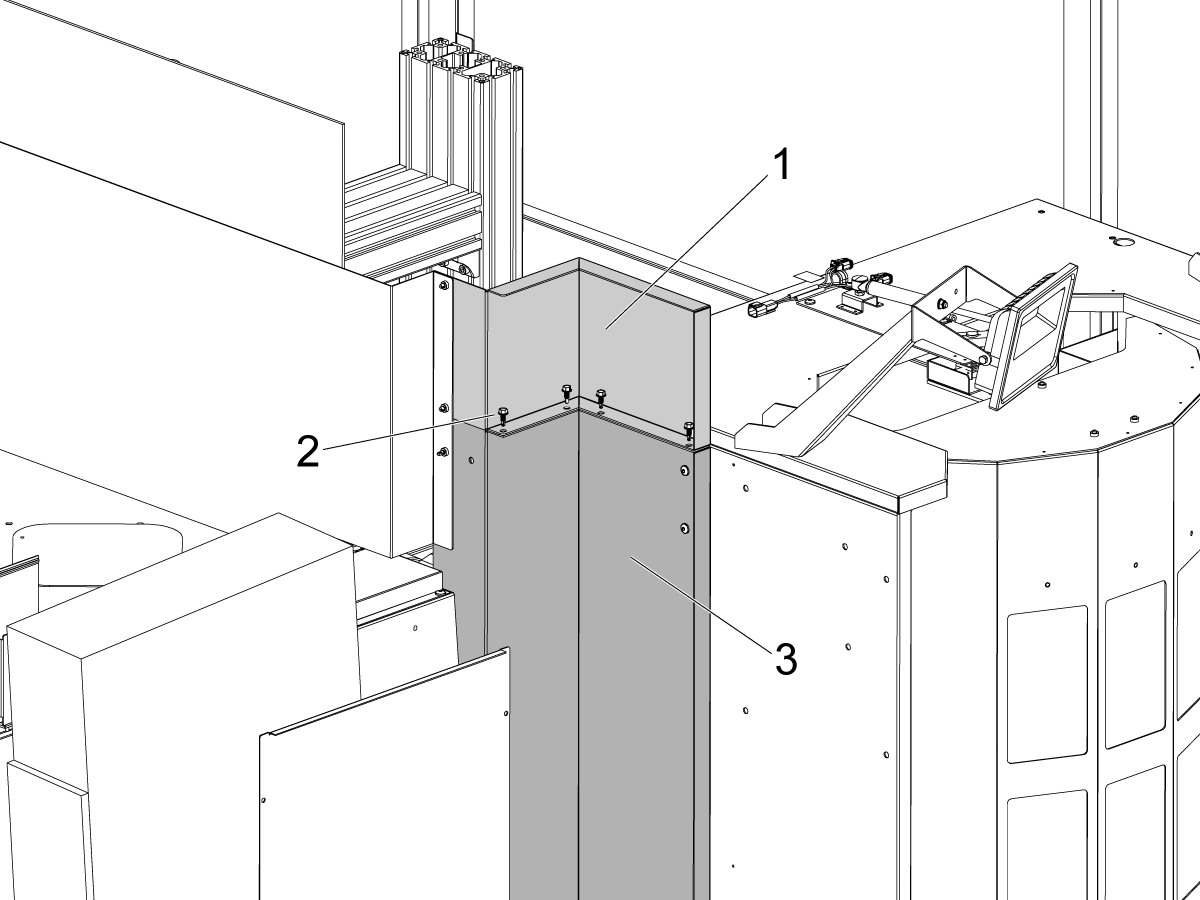 1
2
3