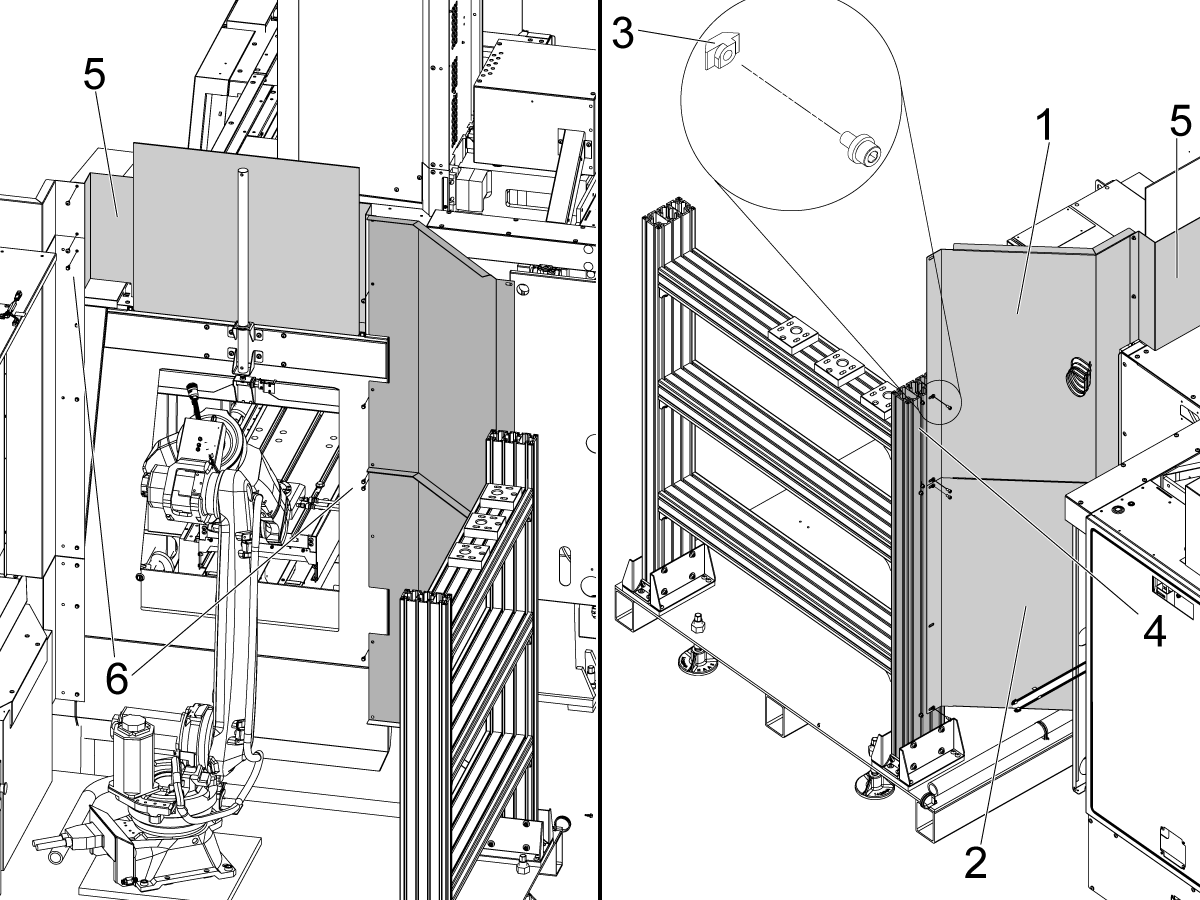 5
6
3
1
5
4
2