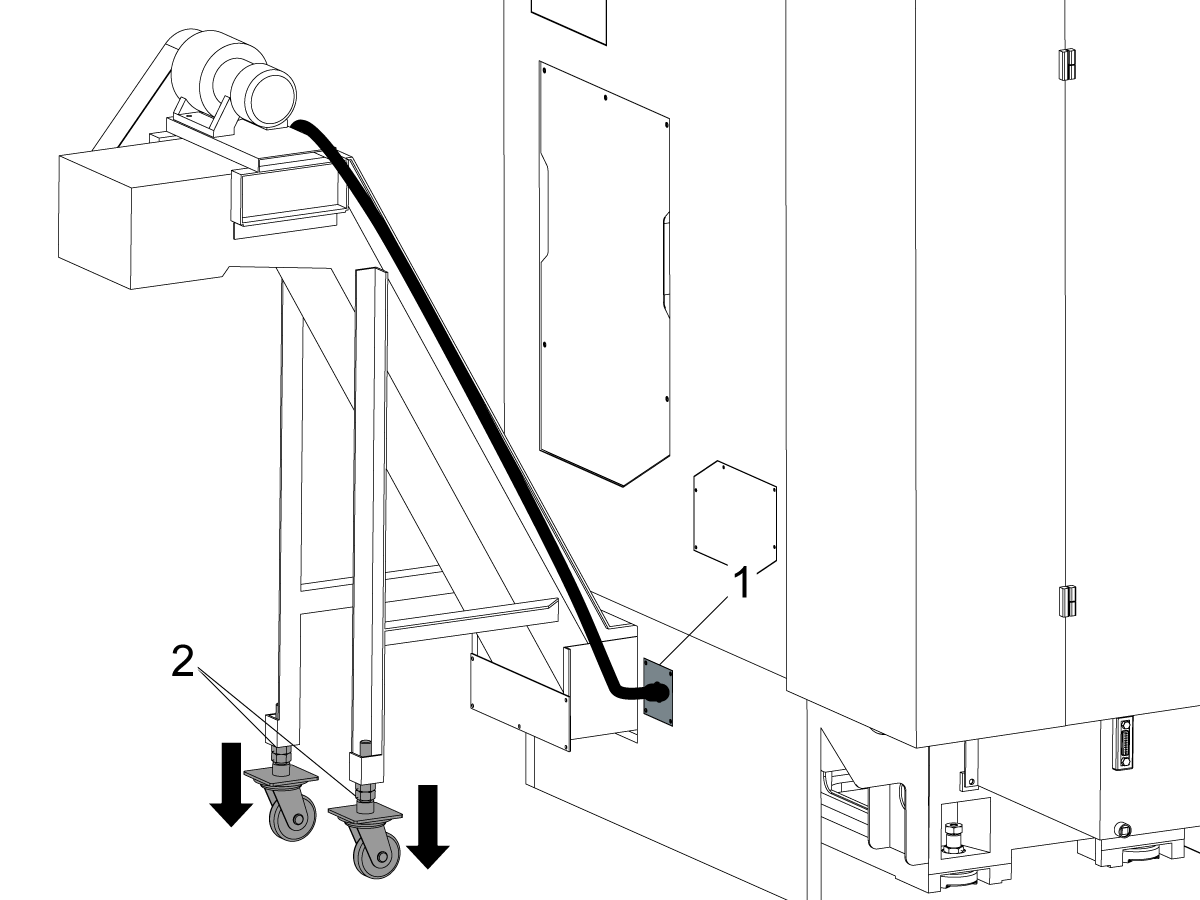 1

2