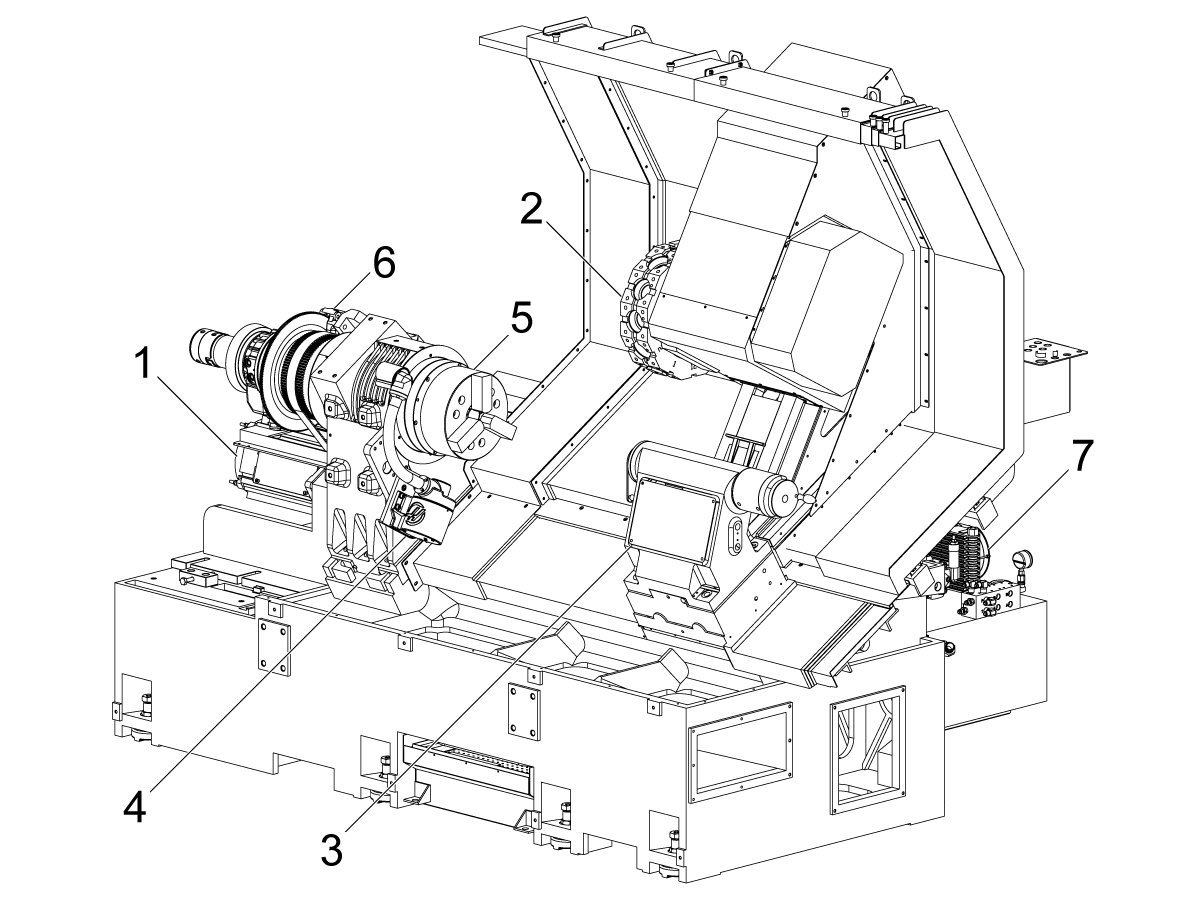 2
6
5
1
7
4
3