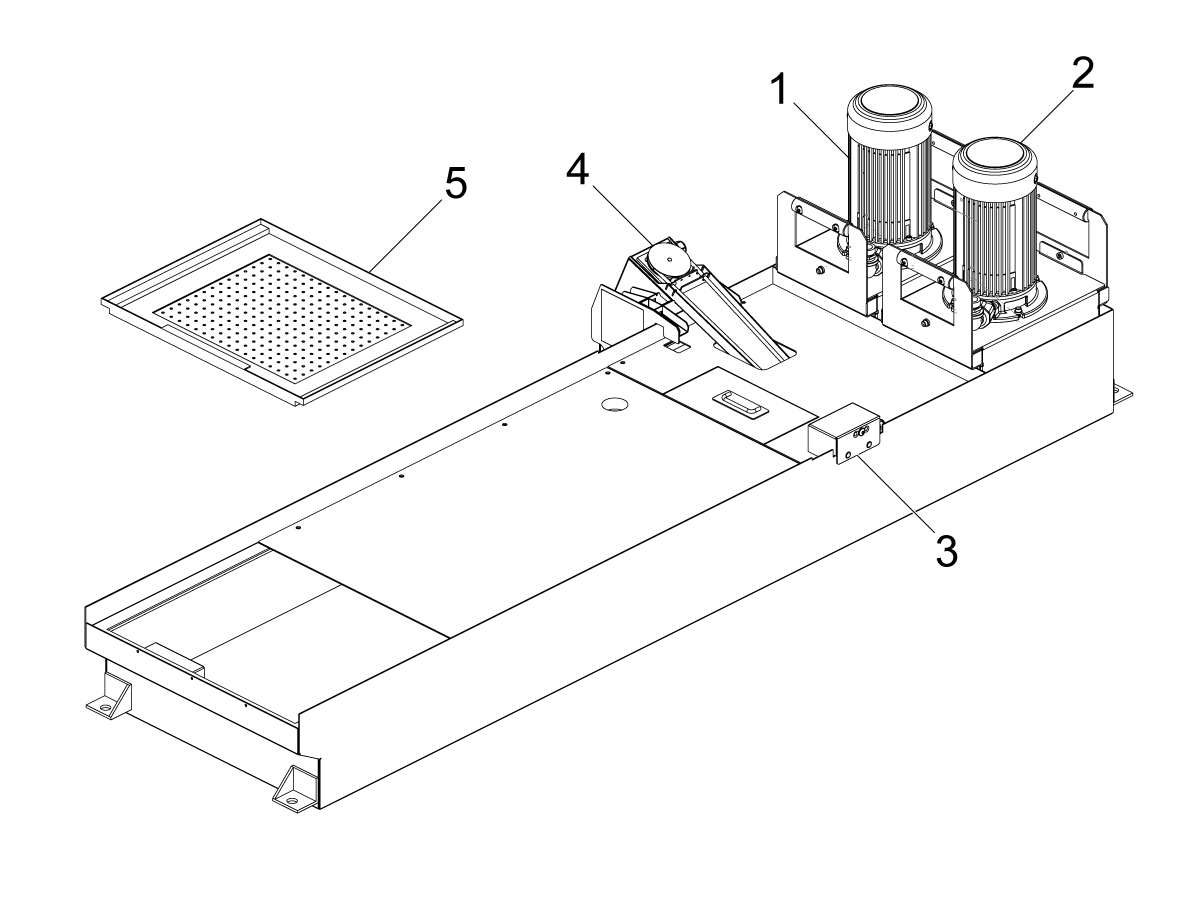 1
2
5
4
3