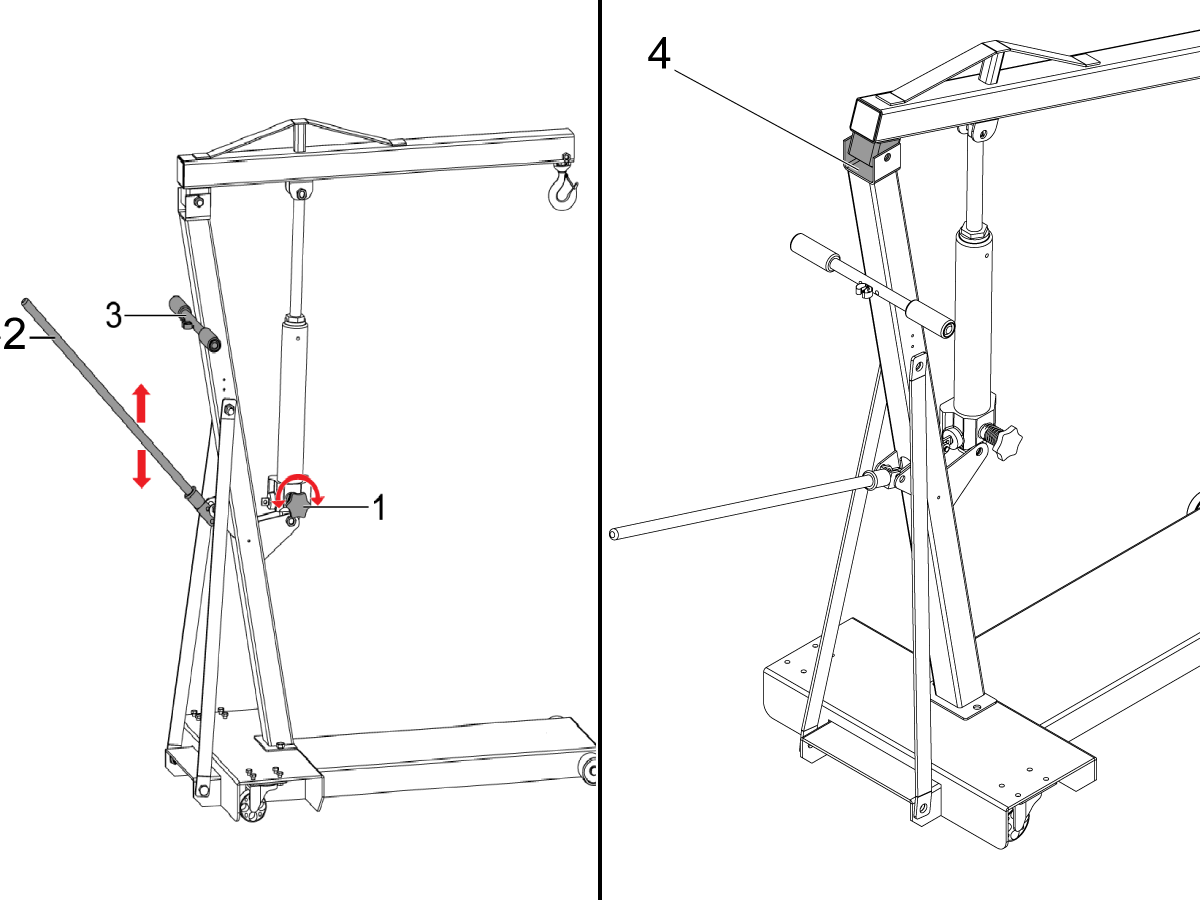 3
2
1
4