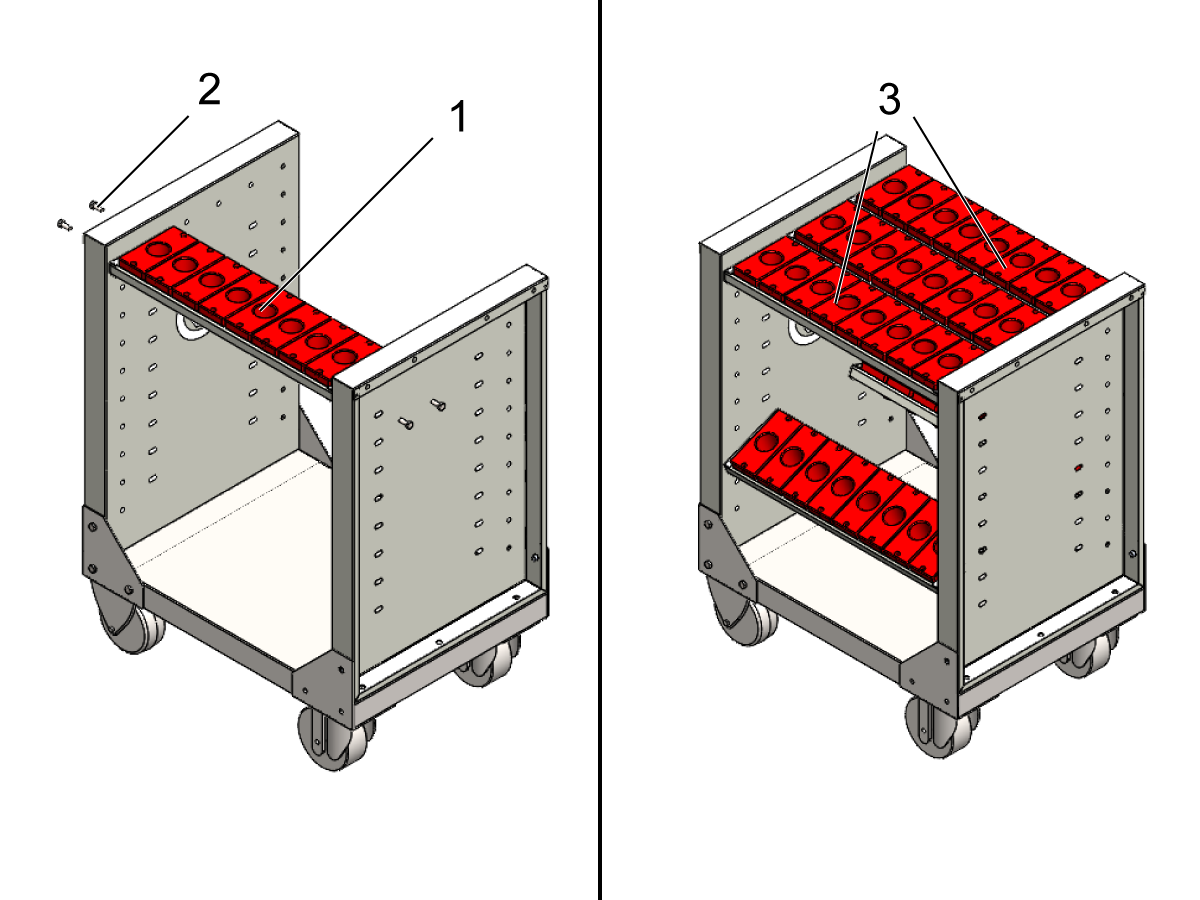 2
1
3