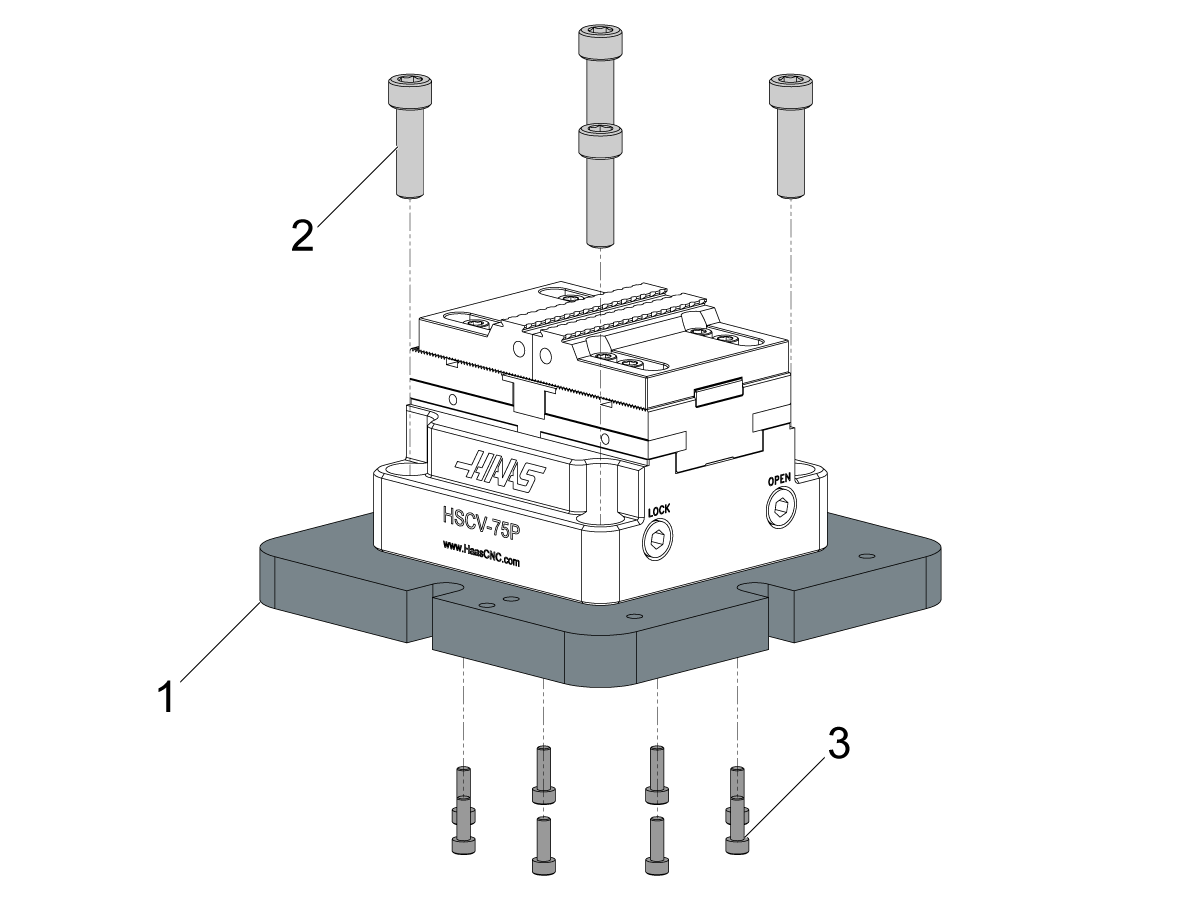 2

HAAS

HSCV-75P

www.HaasCNC.com

LOCK

OPEN

1

3