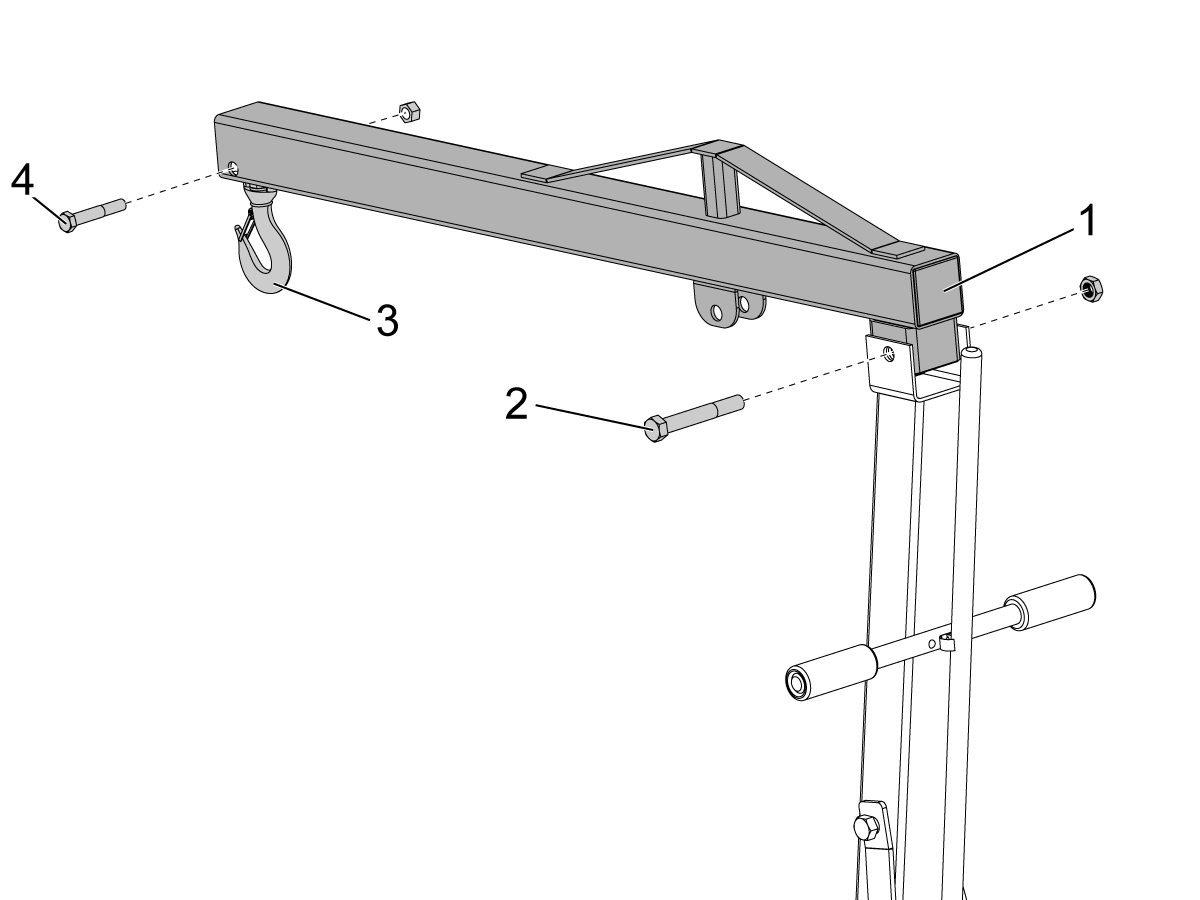 4
1
3
2