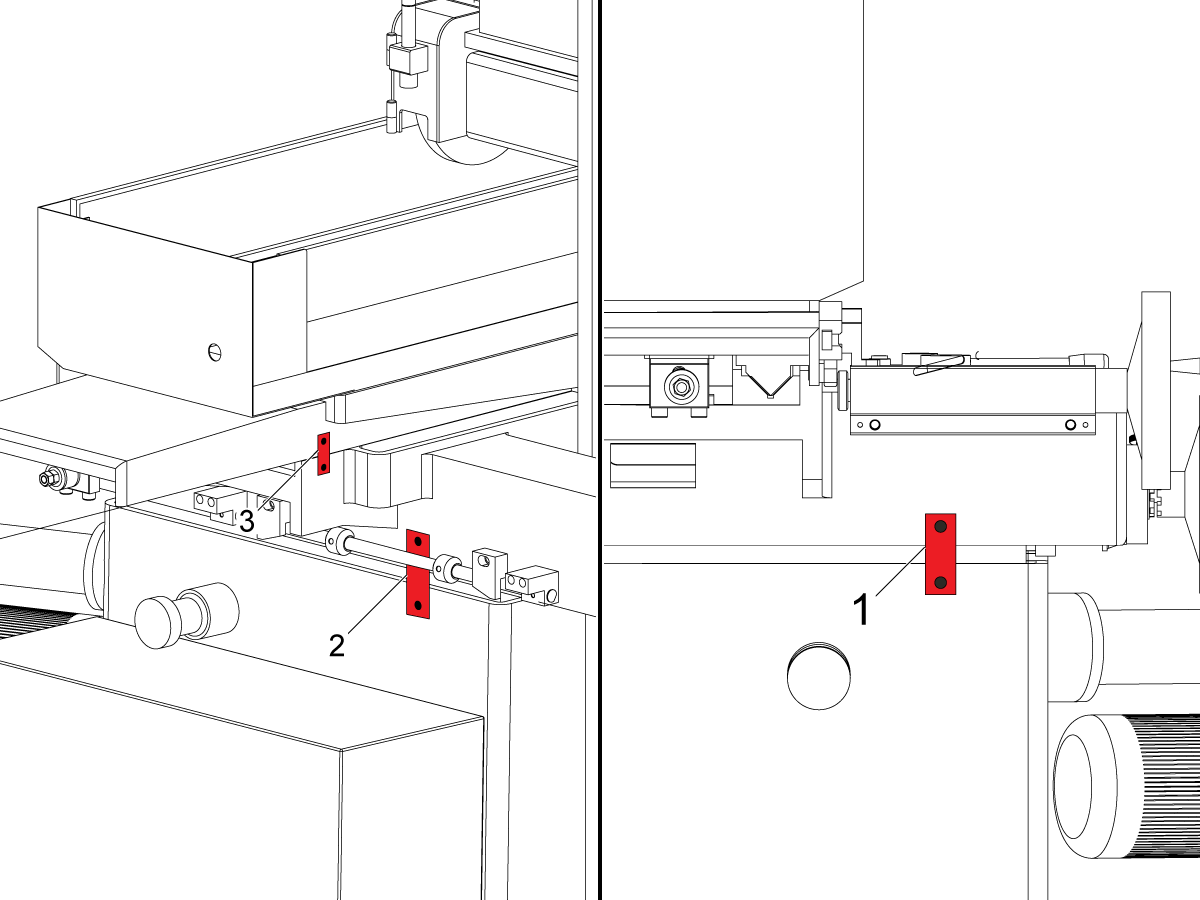 3
2
1