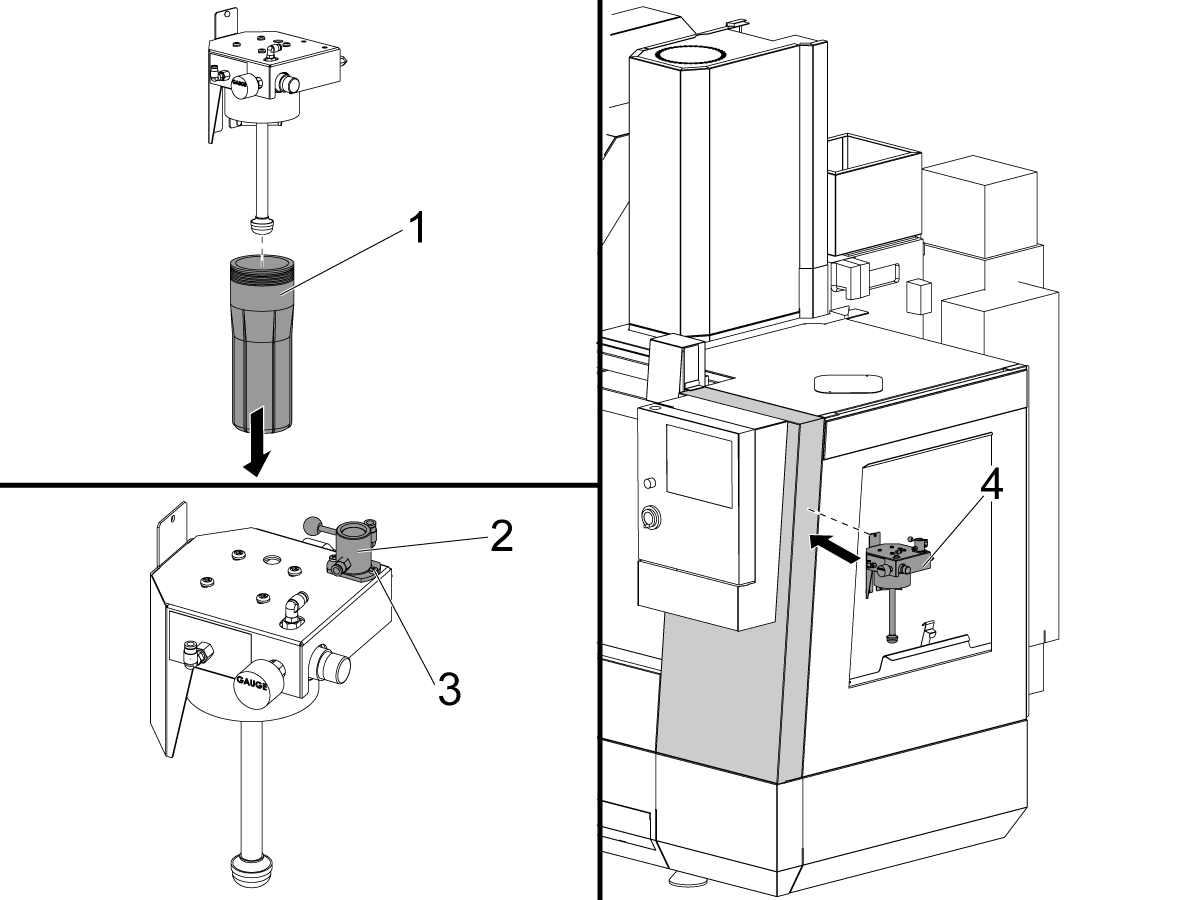 1

2

3

GAUGE

4