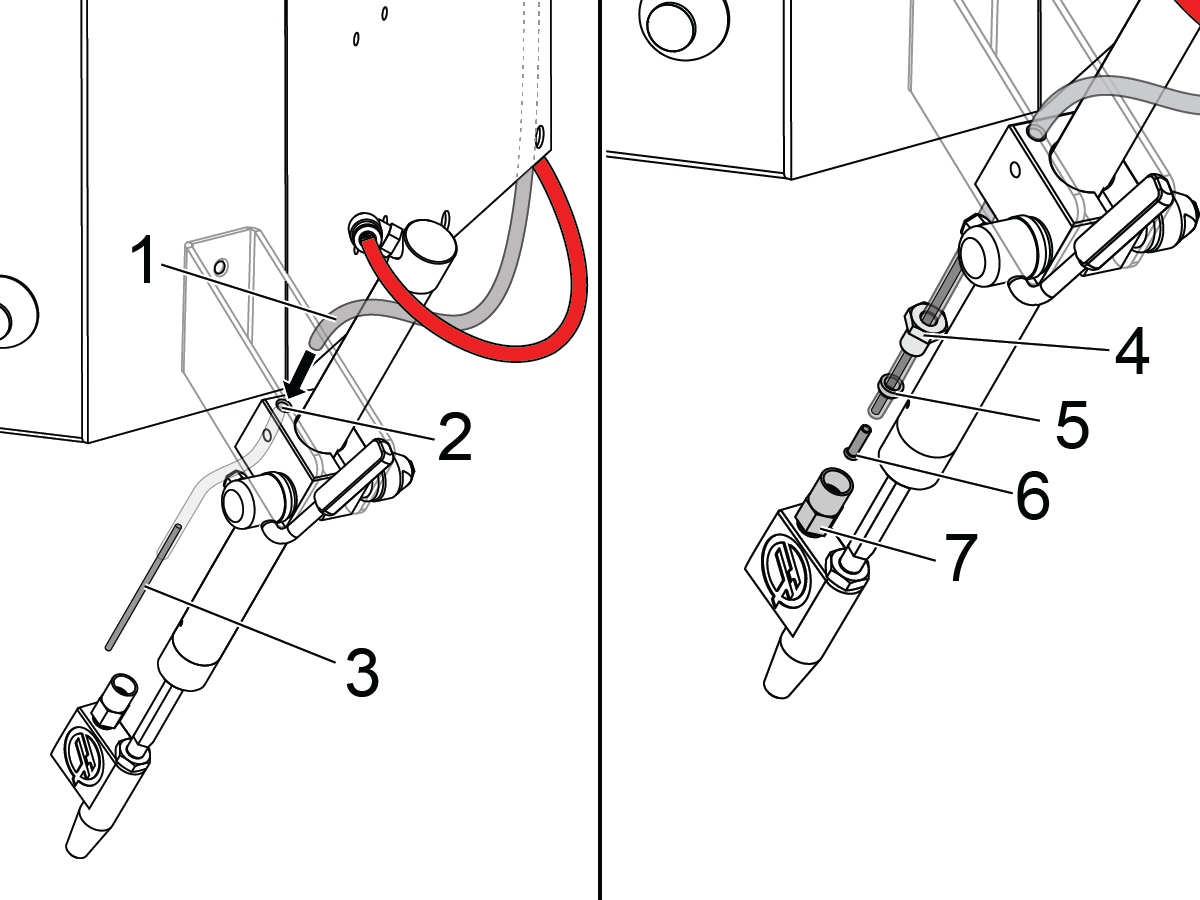 1
2
3
4
5
6
7