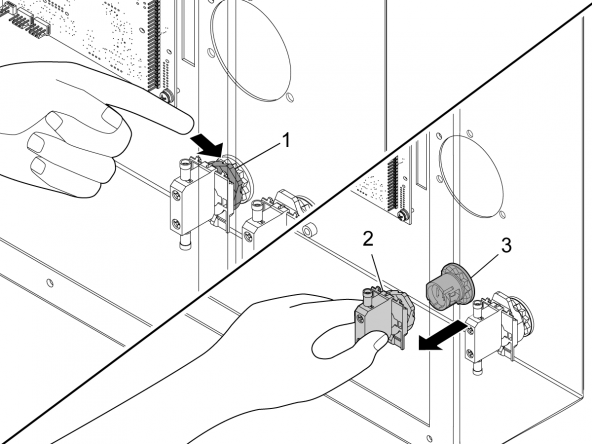 1
2
3