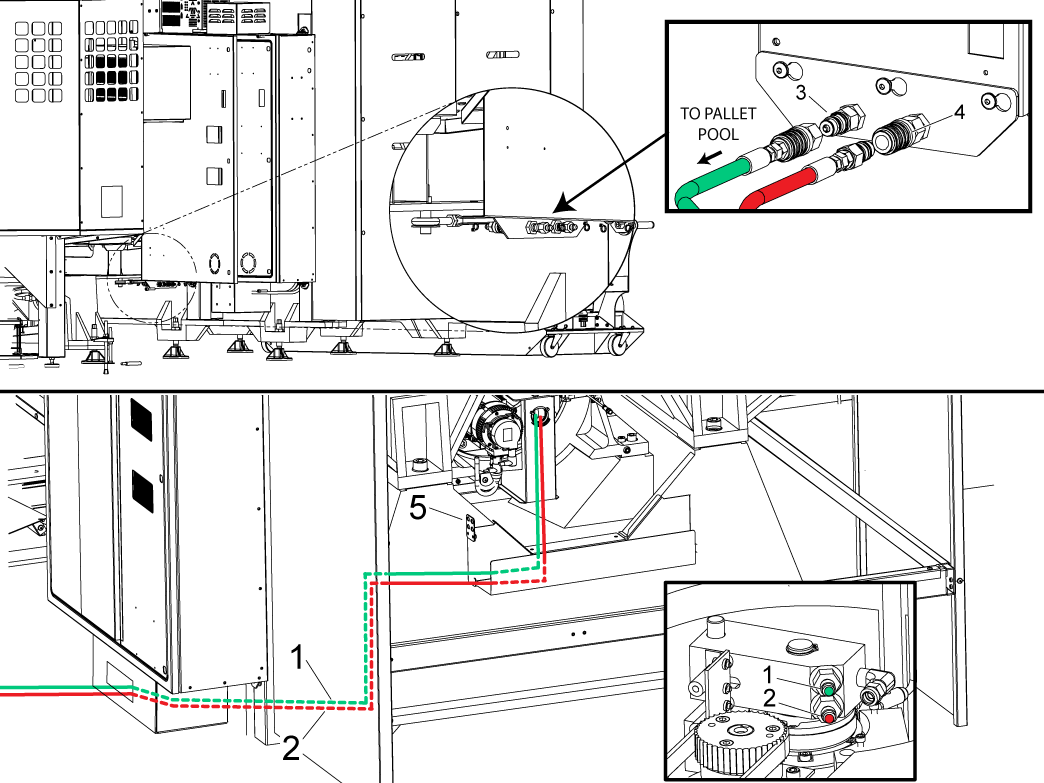 TO PALLET POOL
3
4
5
1
2
1
2