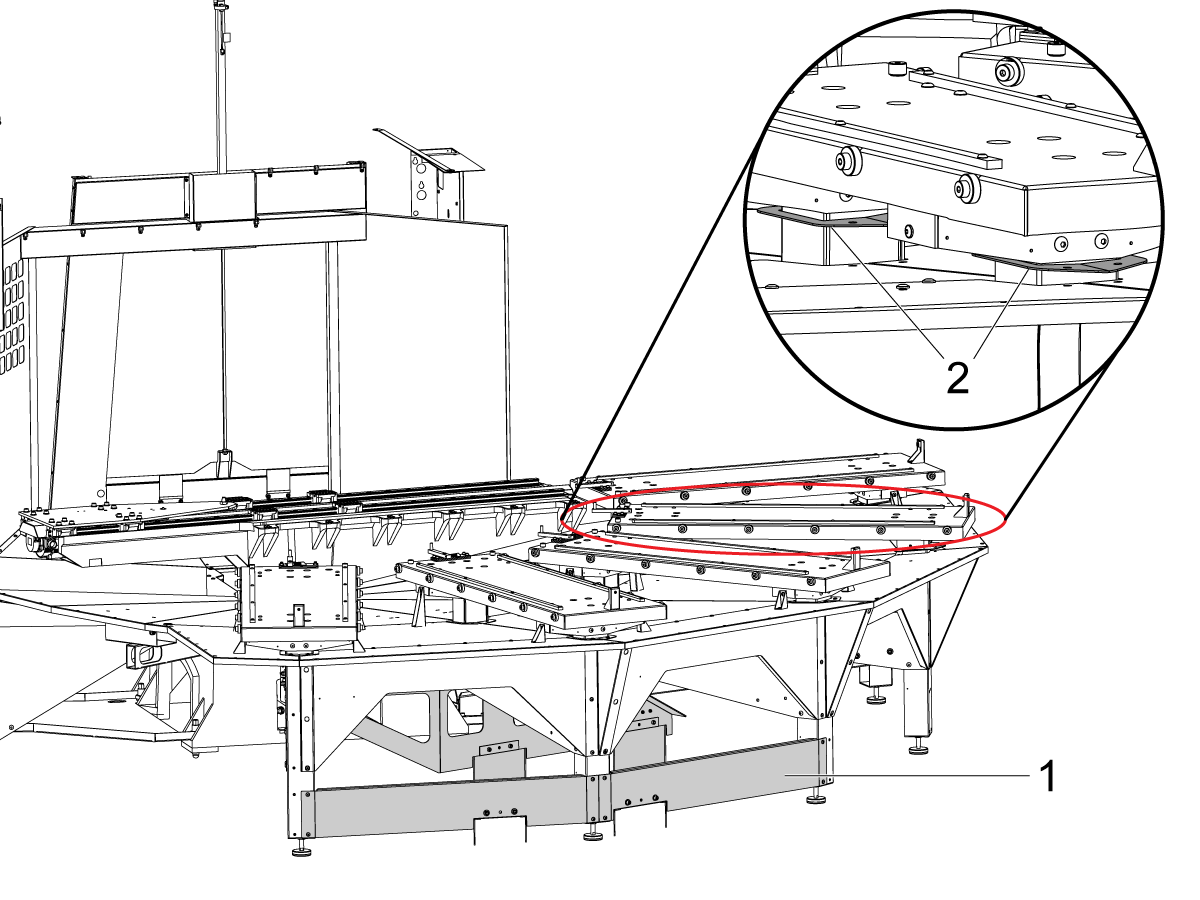 2

1