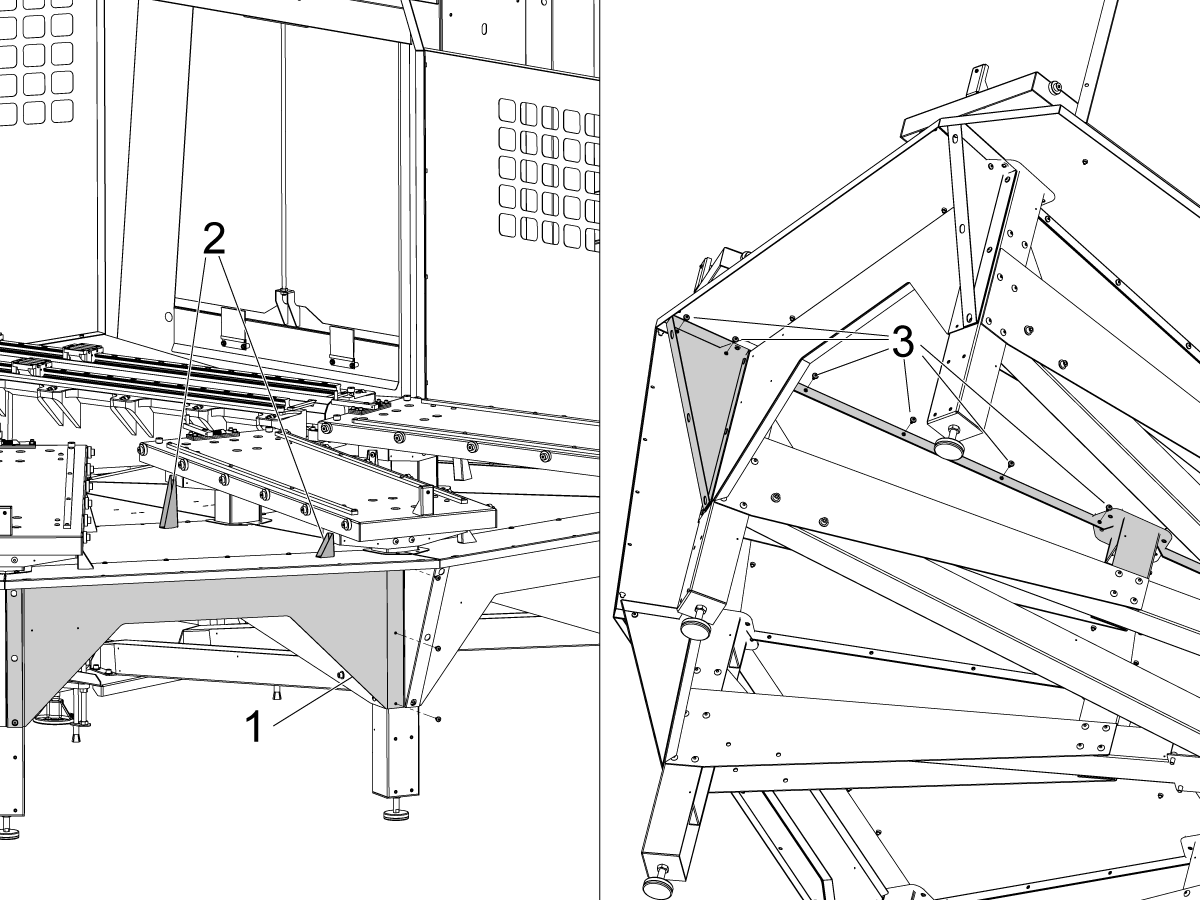 2
1
3