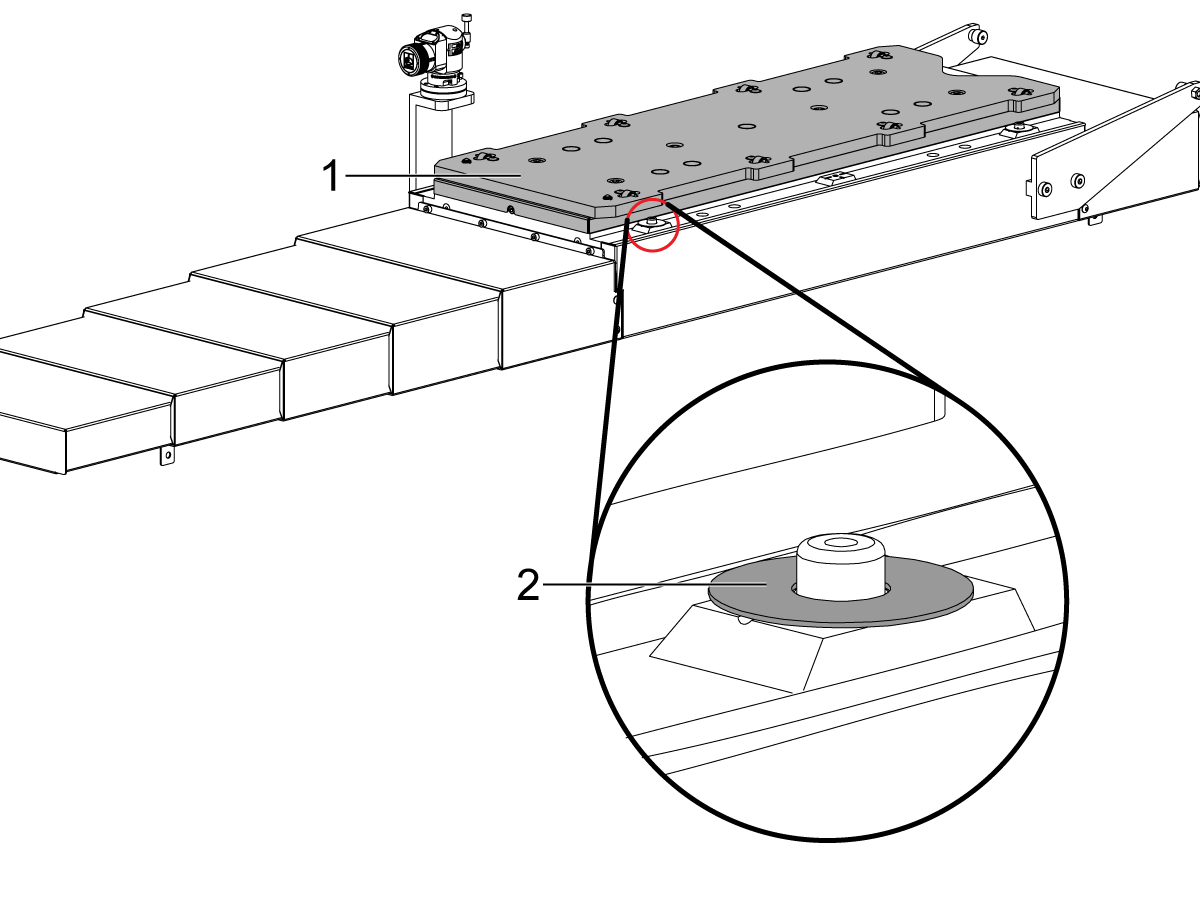 1

2