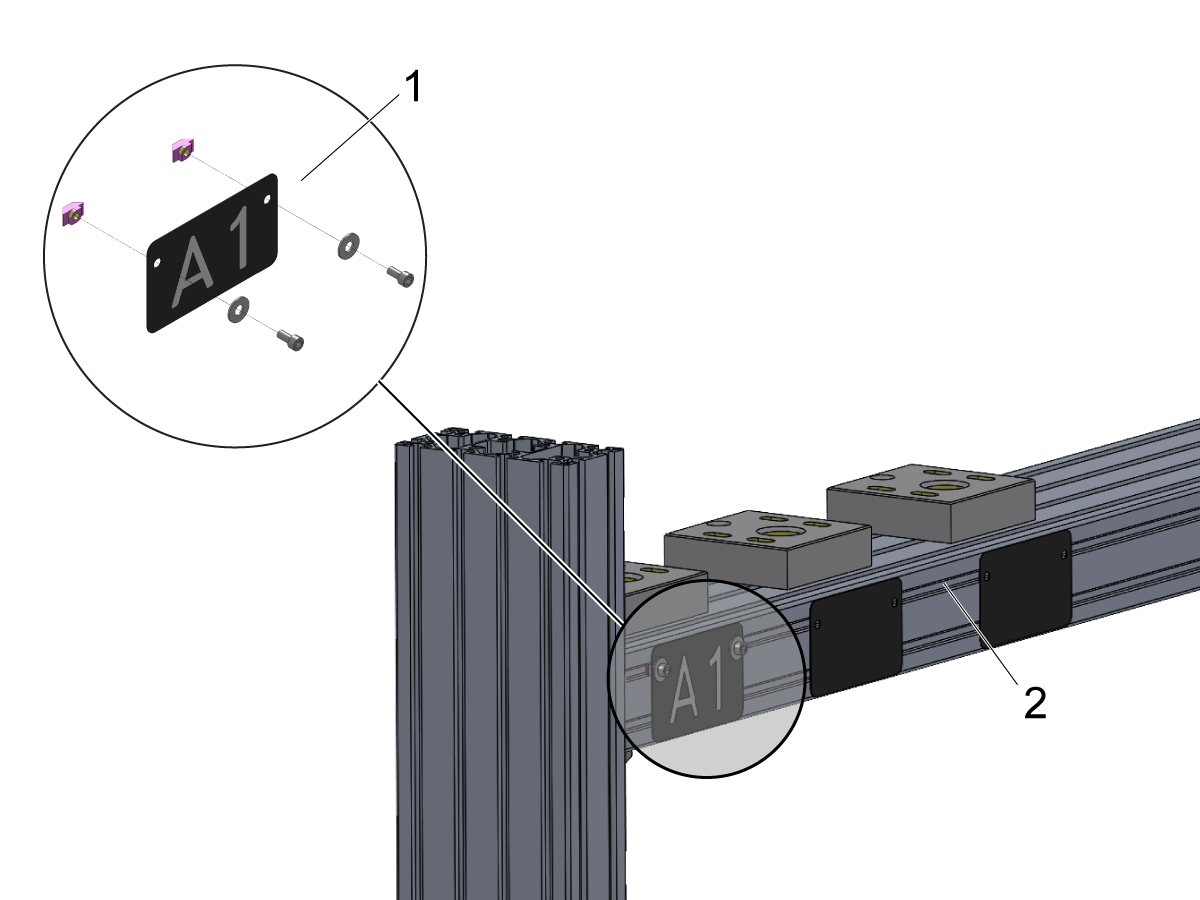 1

A1

A1

2