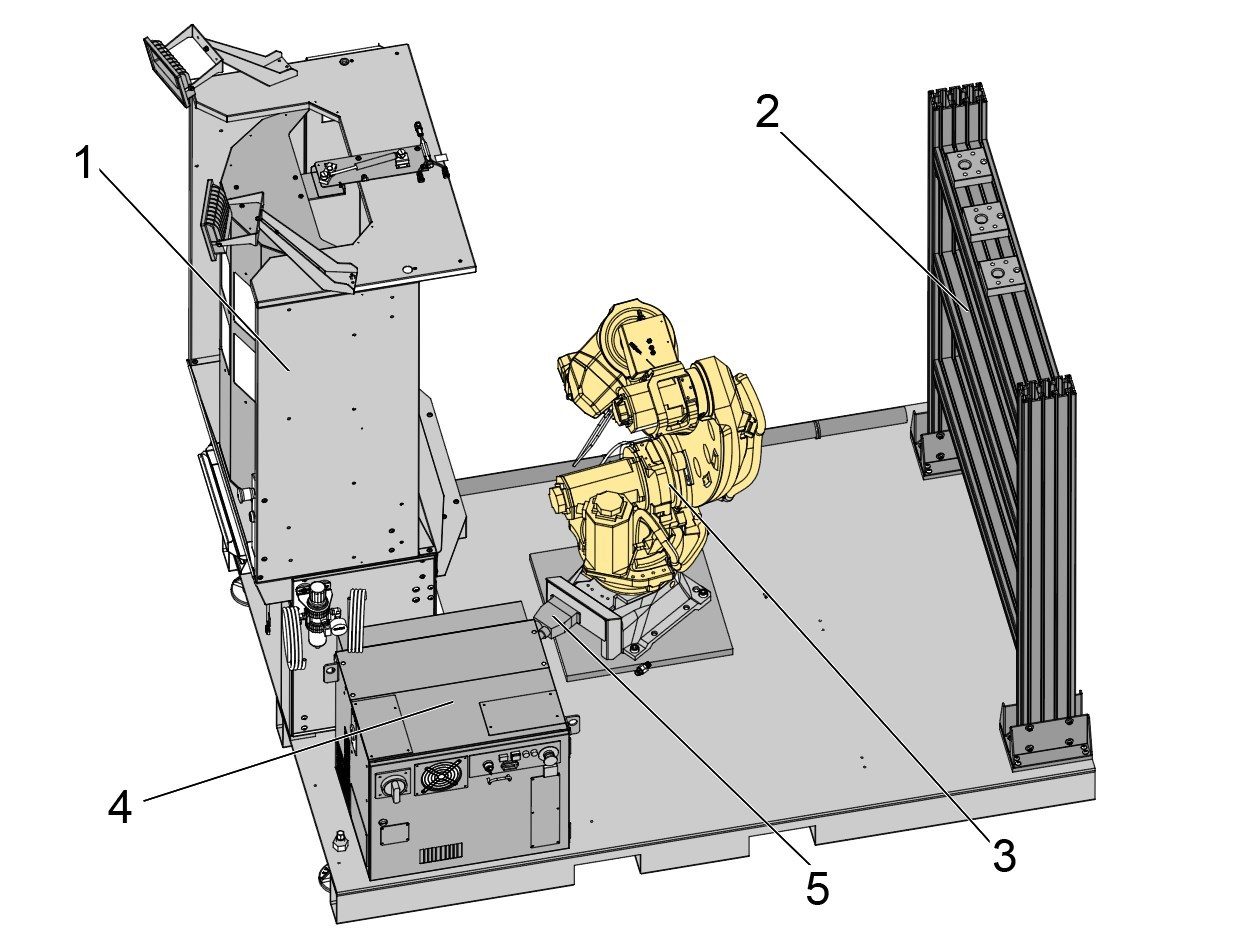 1
2
3
4
5