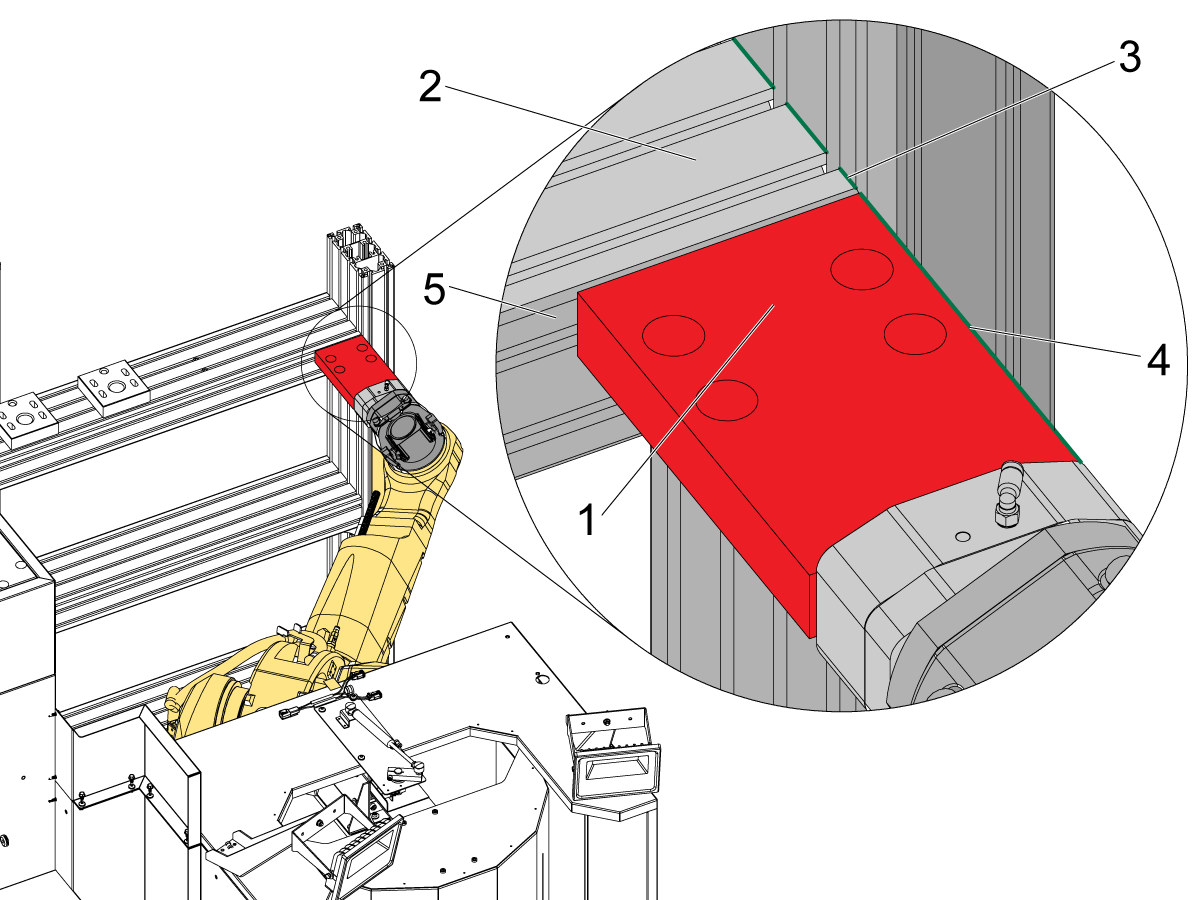 2
3
5
4
1