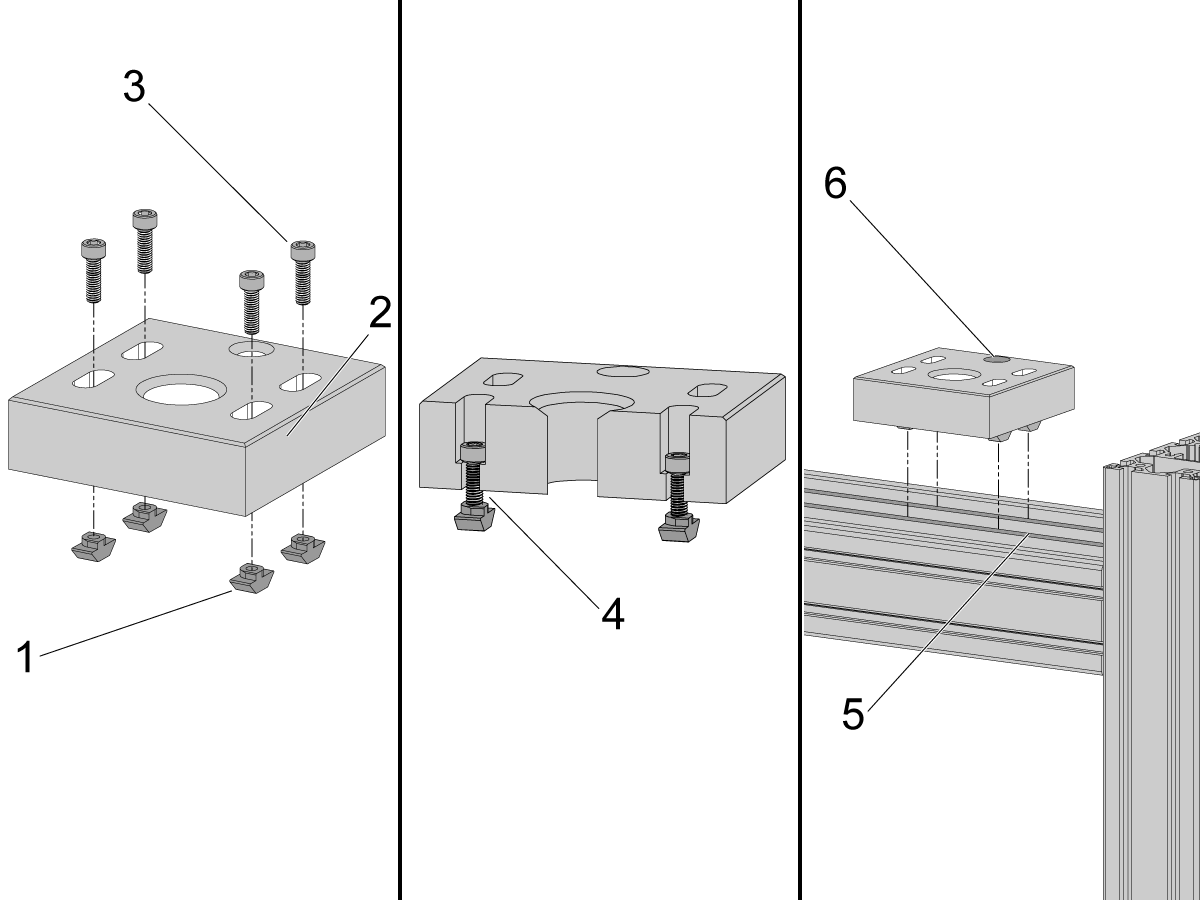 3
2
1
4
6
5