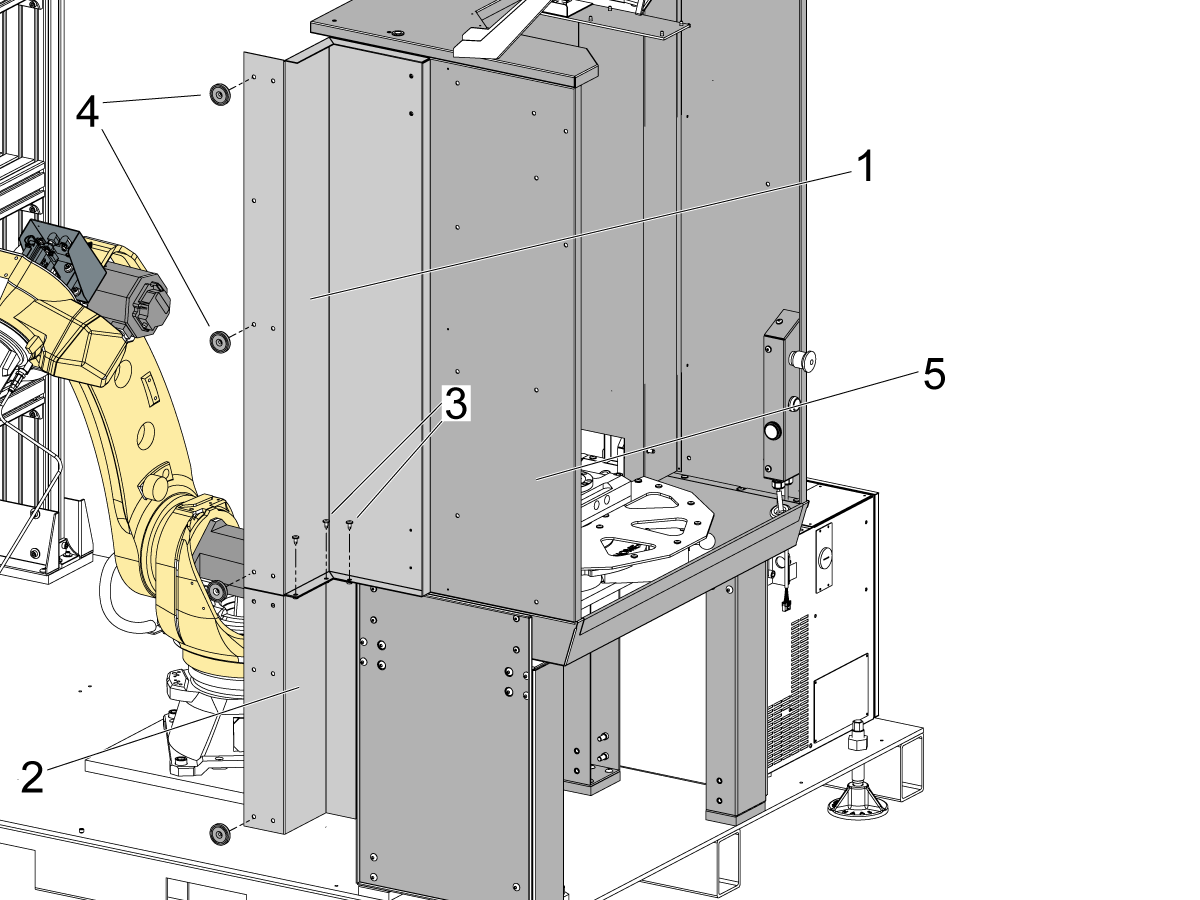 4
1
5
3
2