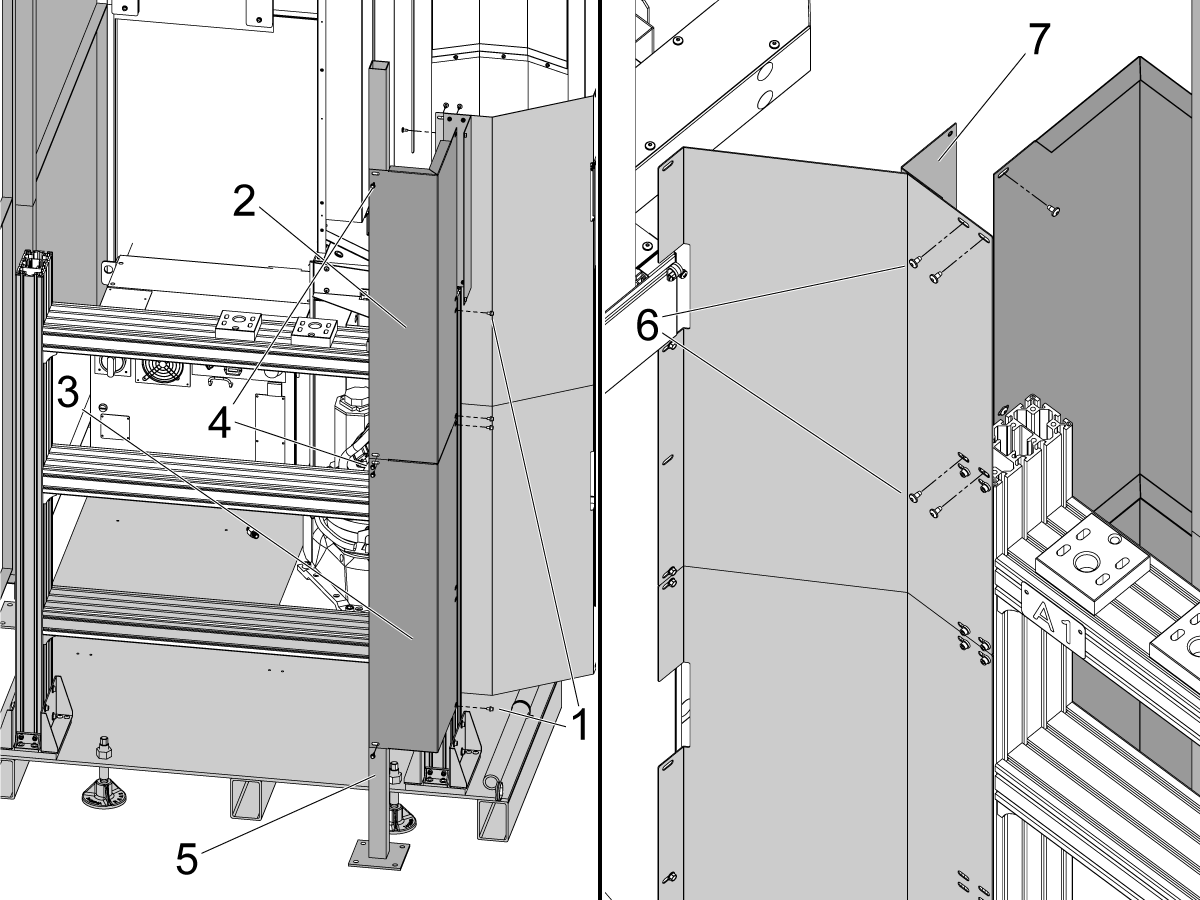 2
3
4
1
5
7
6
A1