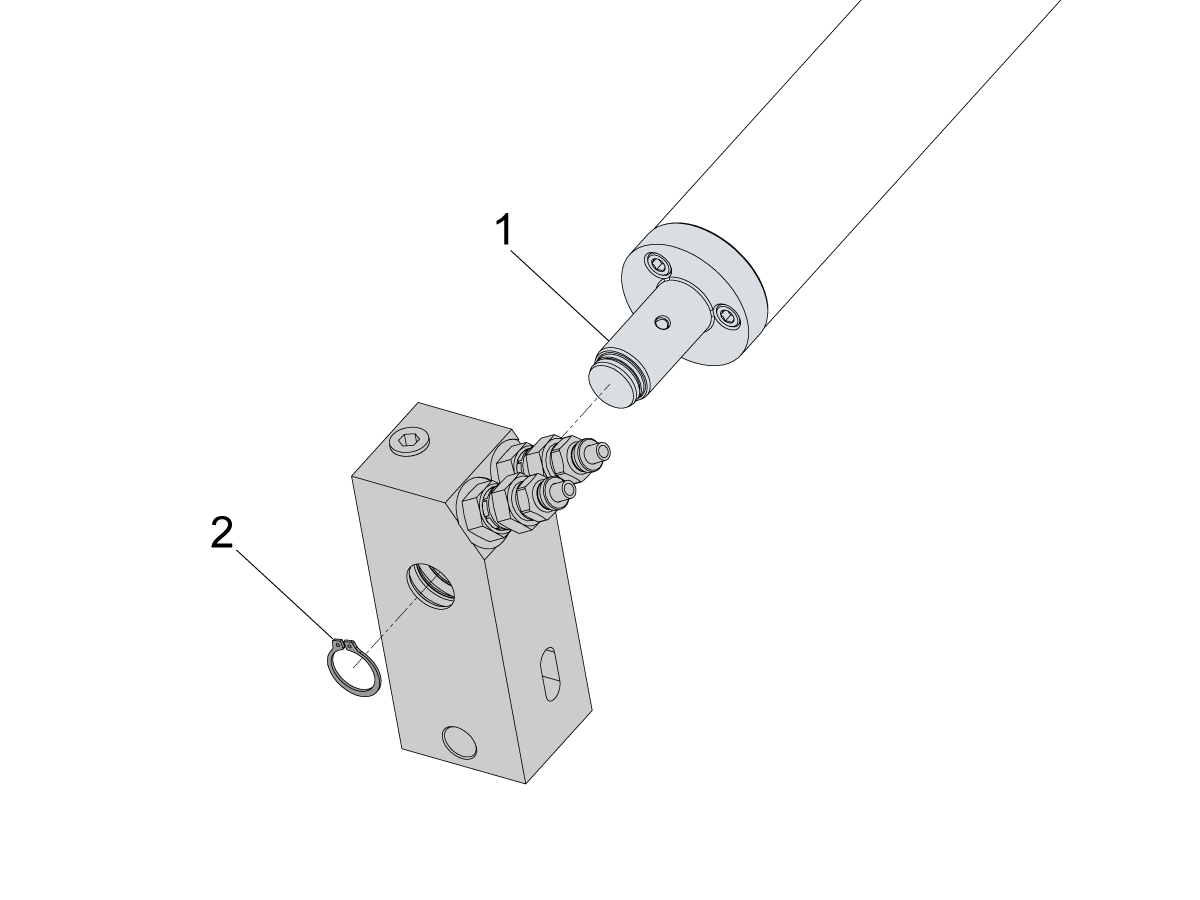 1

2