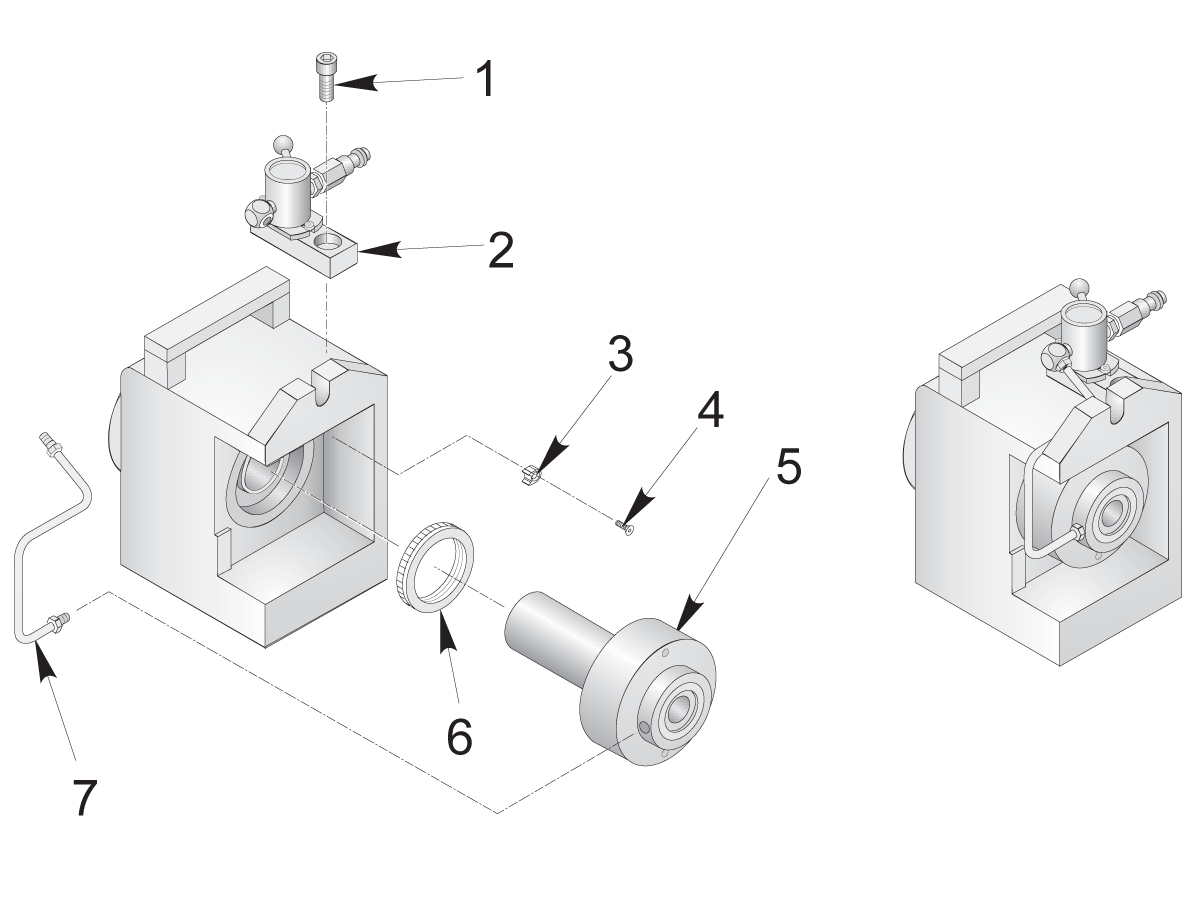 1
2
3
4
5
6
7