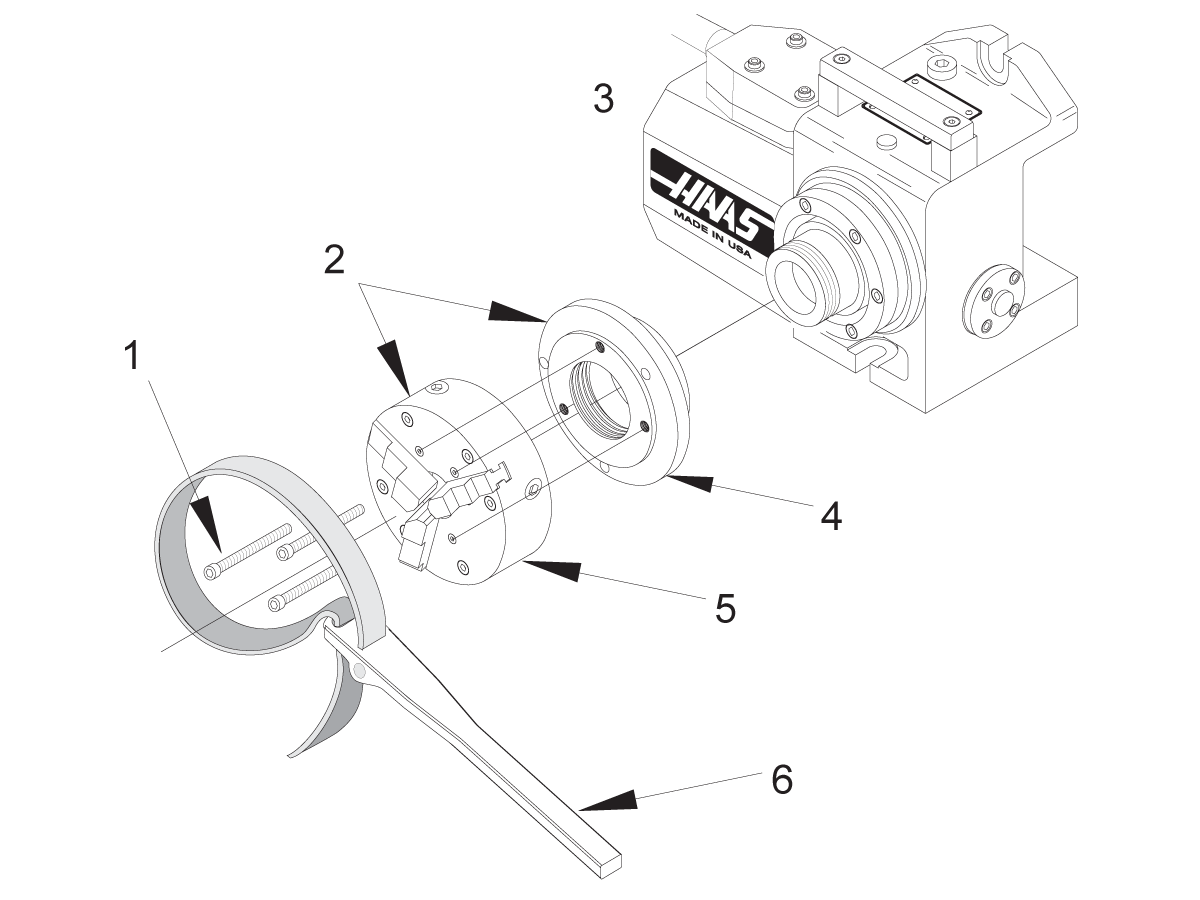 3

HAAS
MADE IN USA

2

1

4

5

6