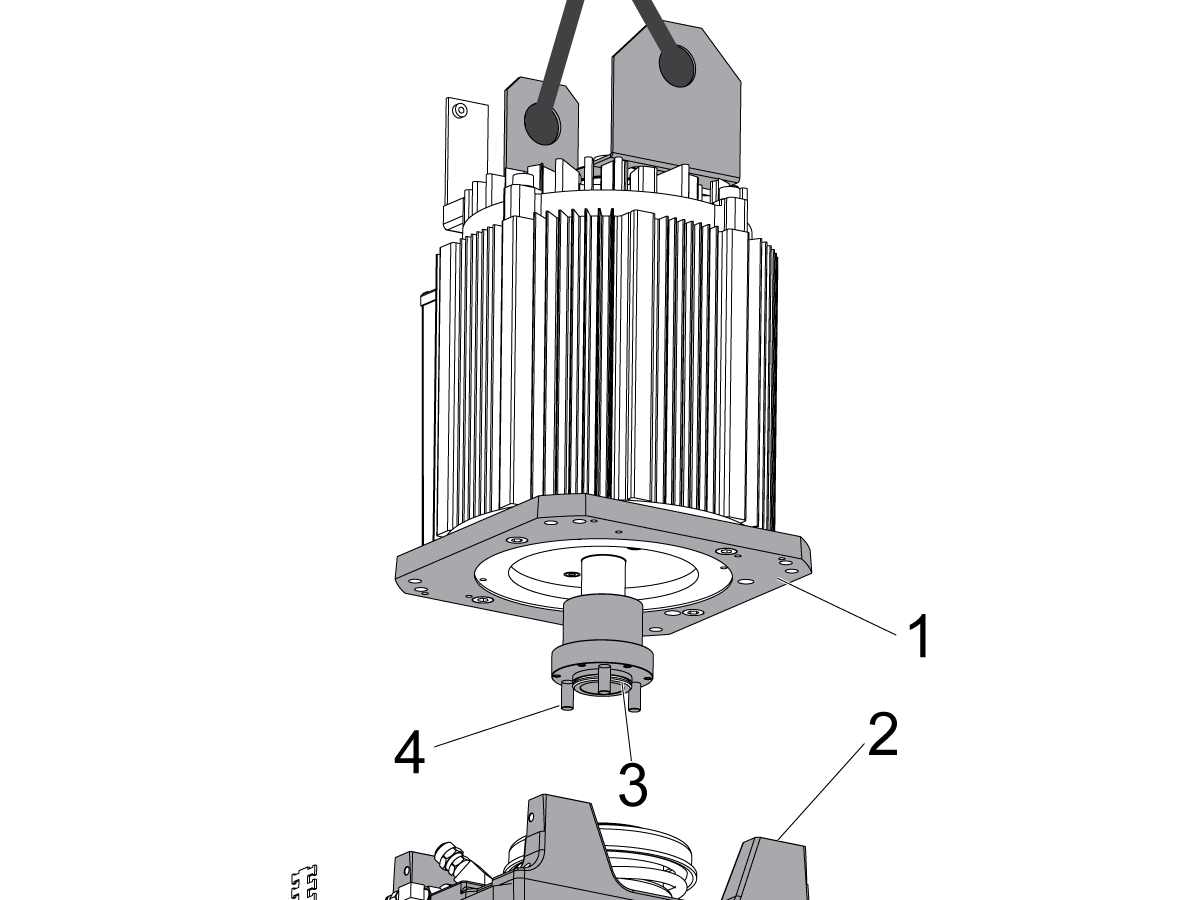 1
2
4
3