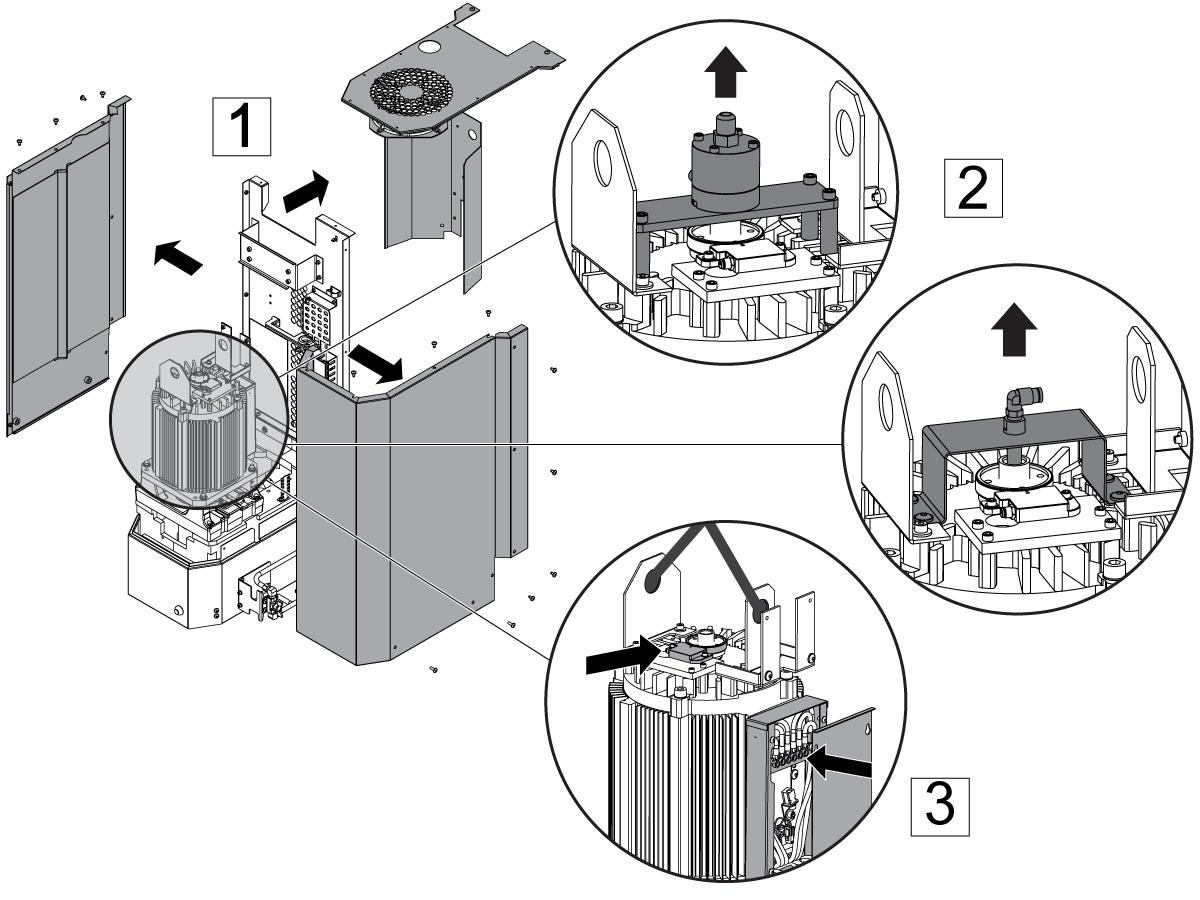 1

2

3