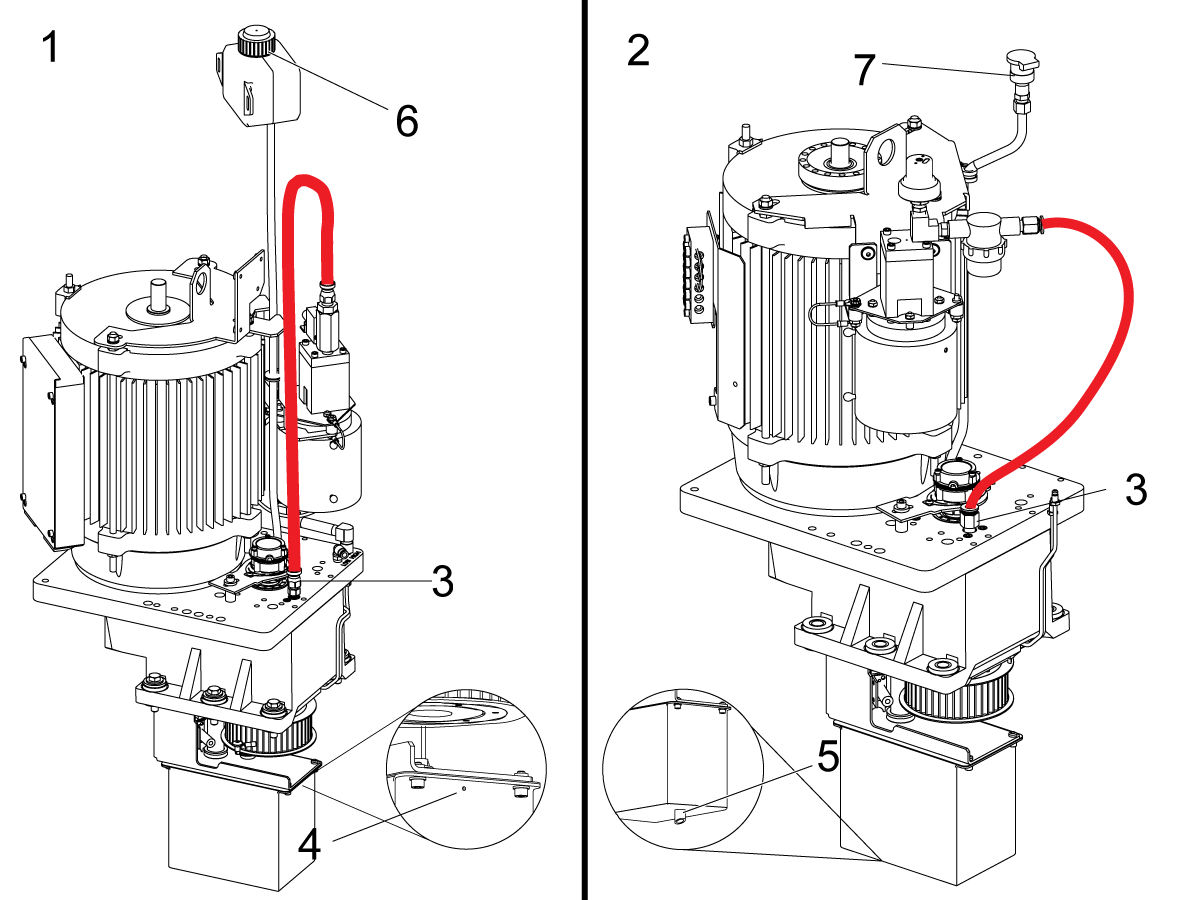 1

6

3

4

2

7

3

5