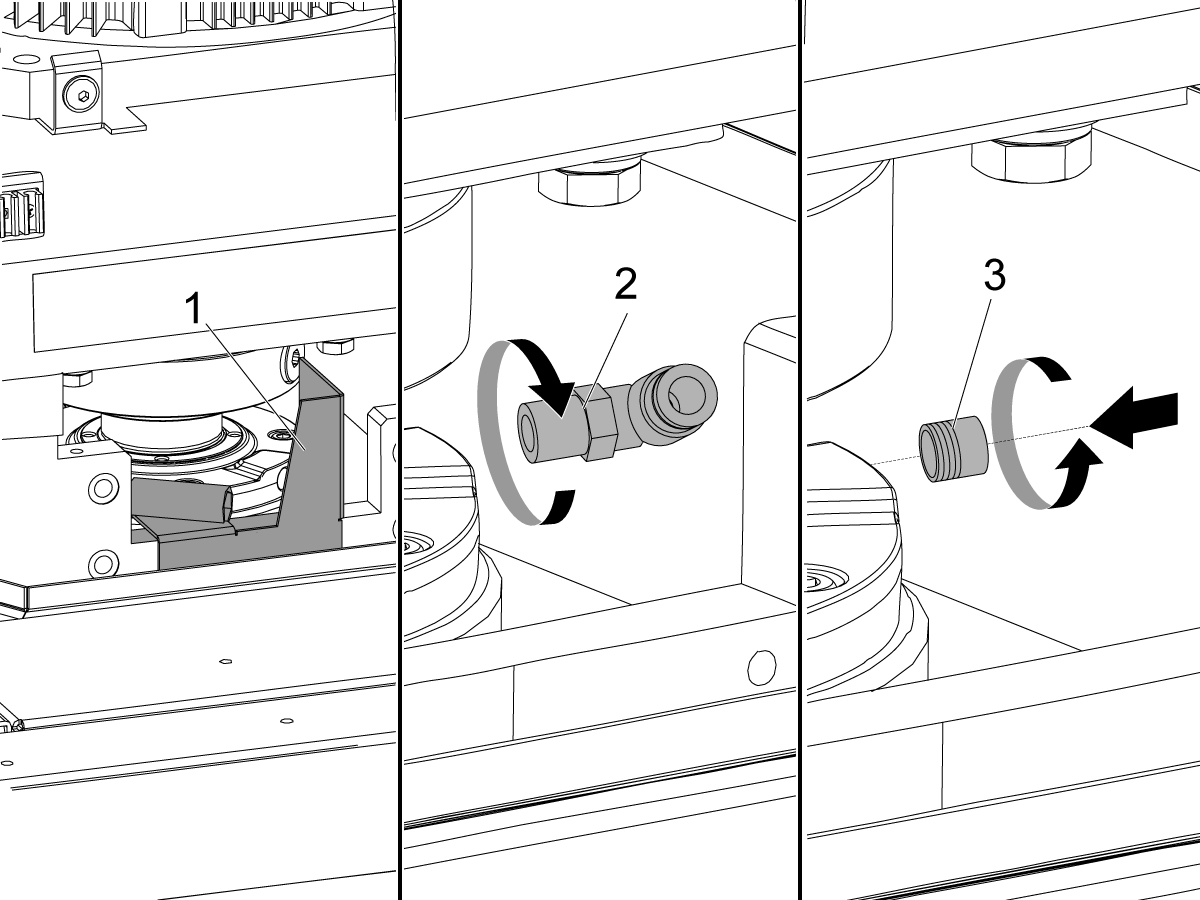 1

2

3