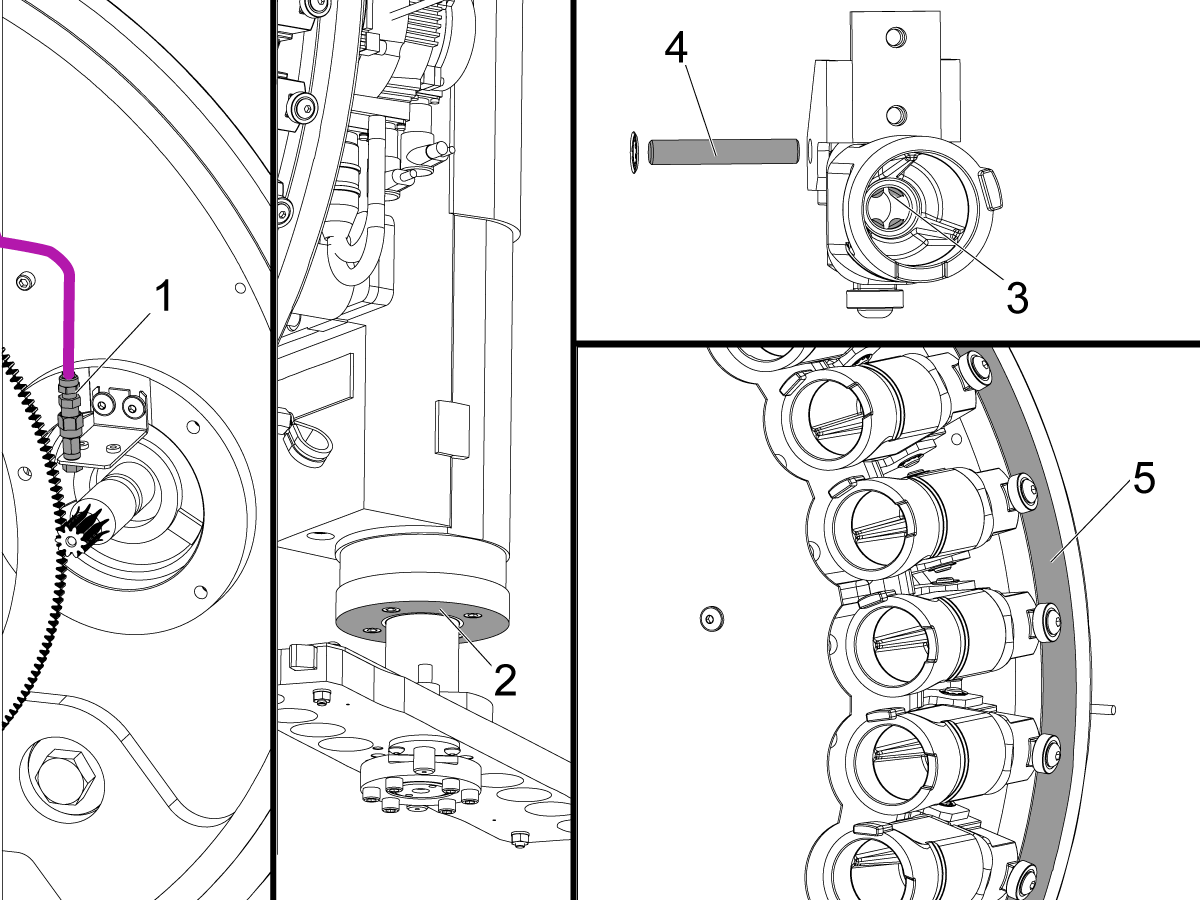 1
2
4
3
5