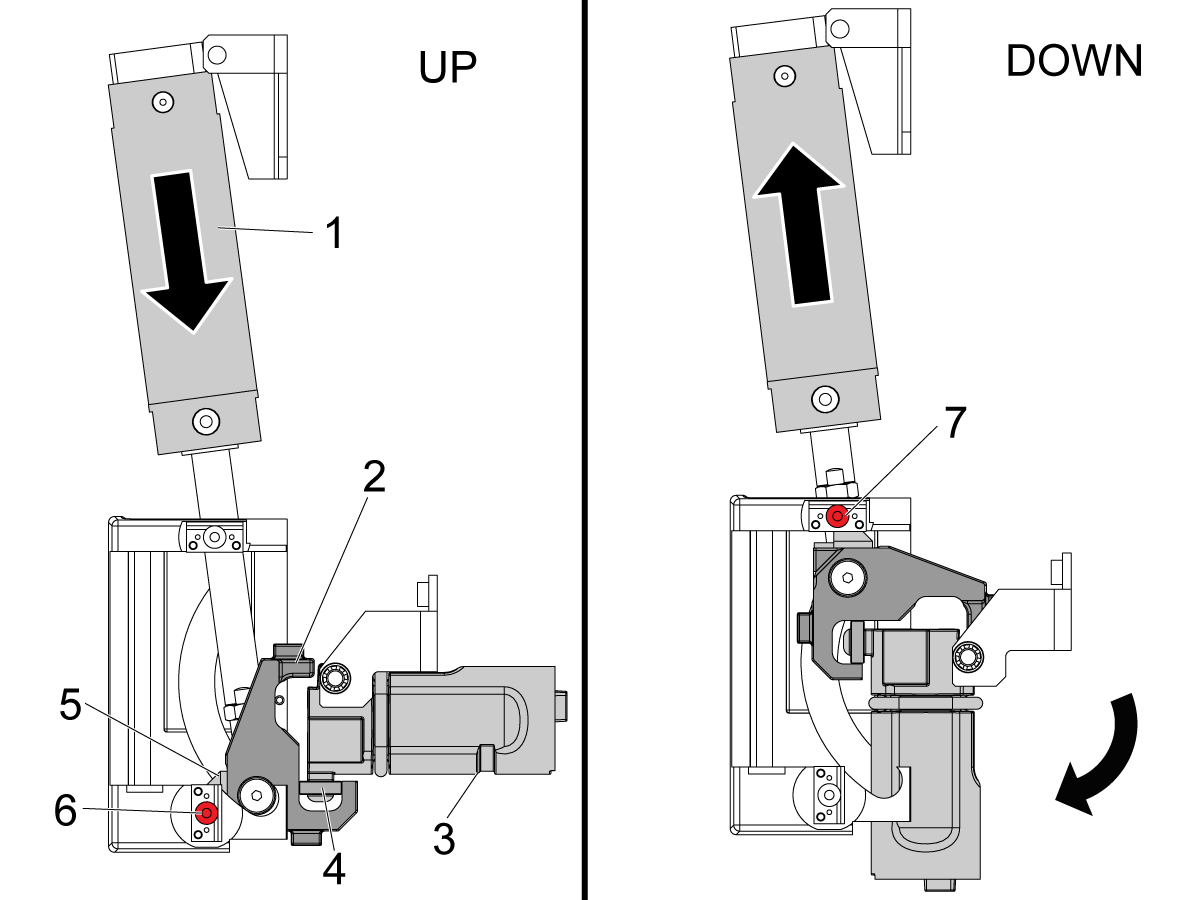 UP

1

2

5

6

4

3

DOWN

7