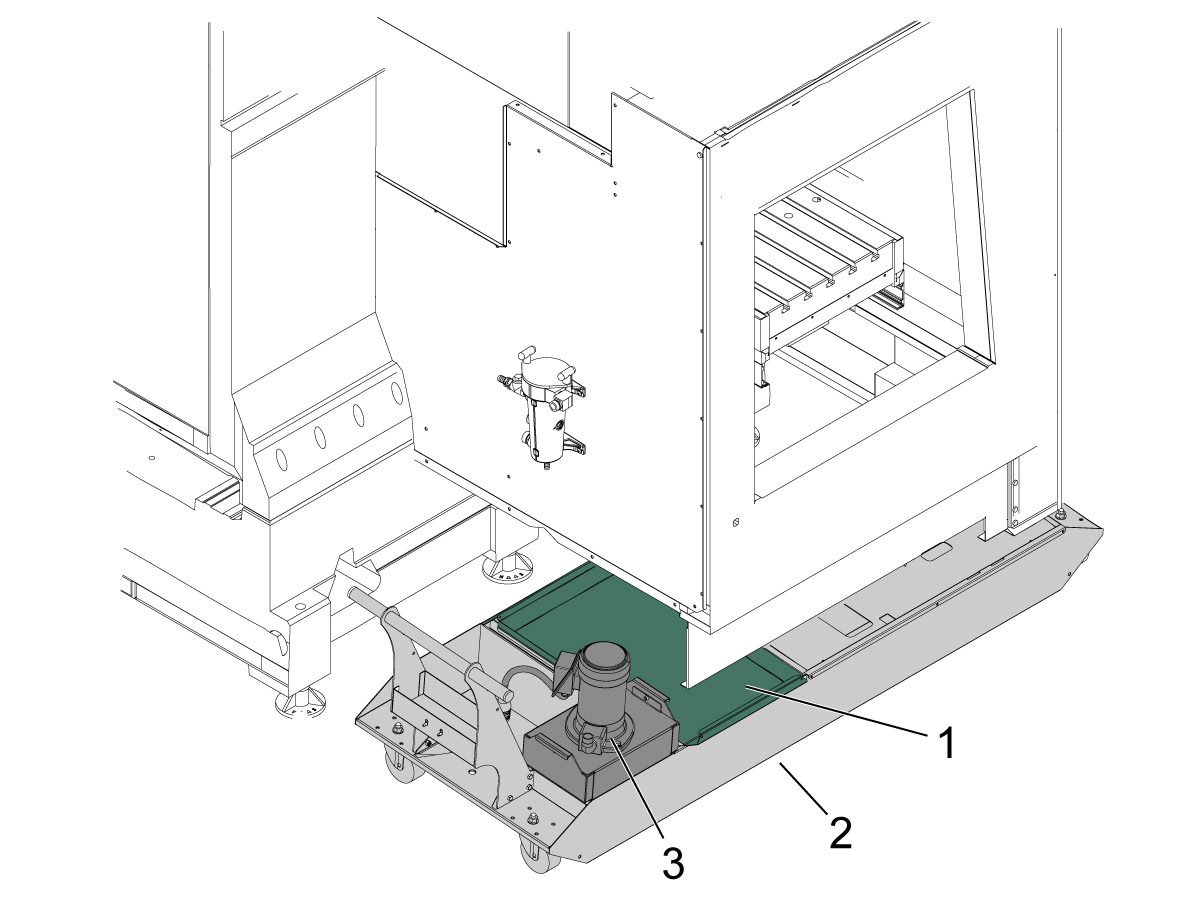 1
2
3