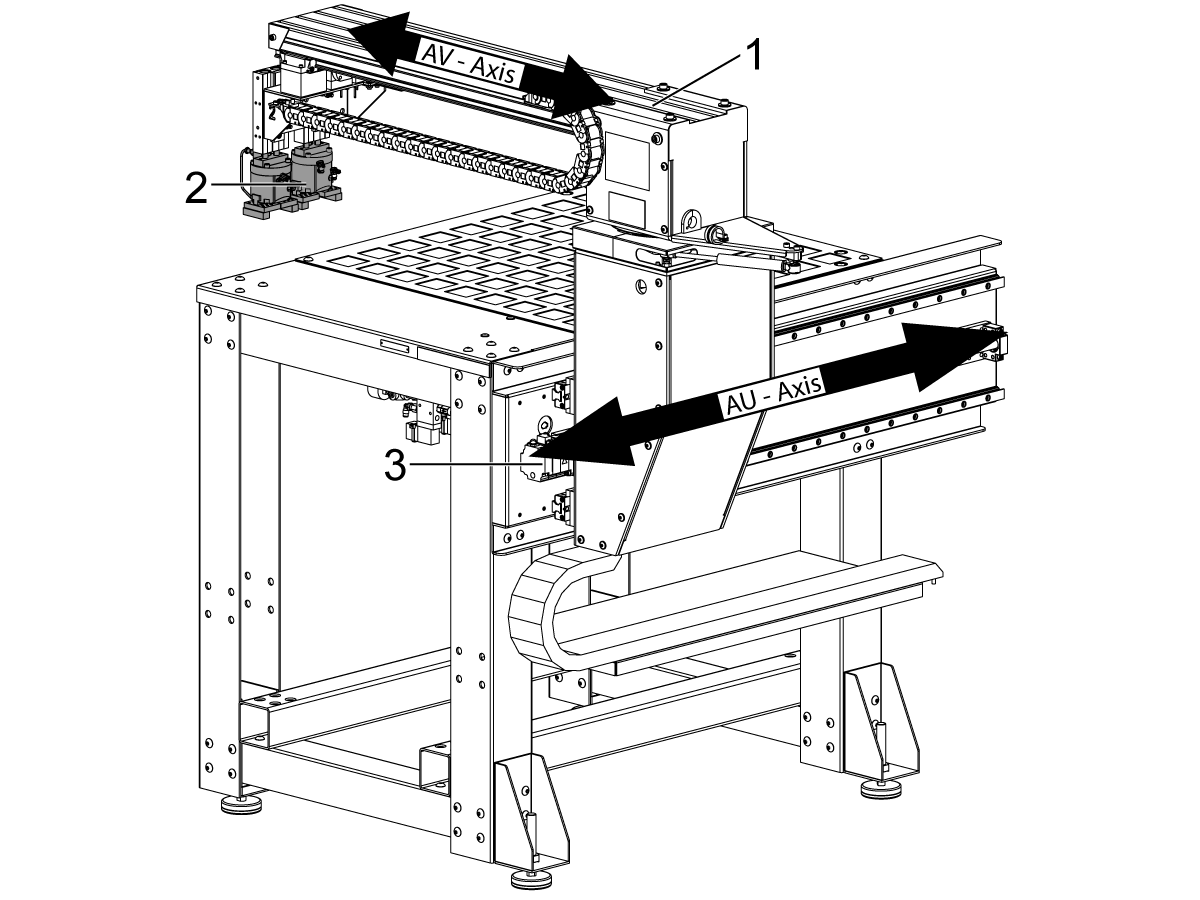 AV - Axis
1
2
AU - Axis
3