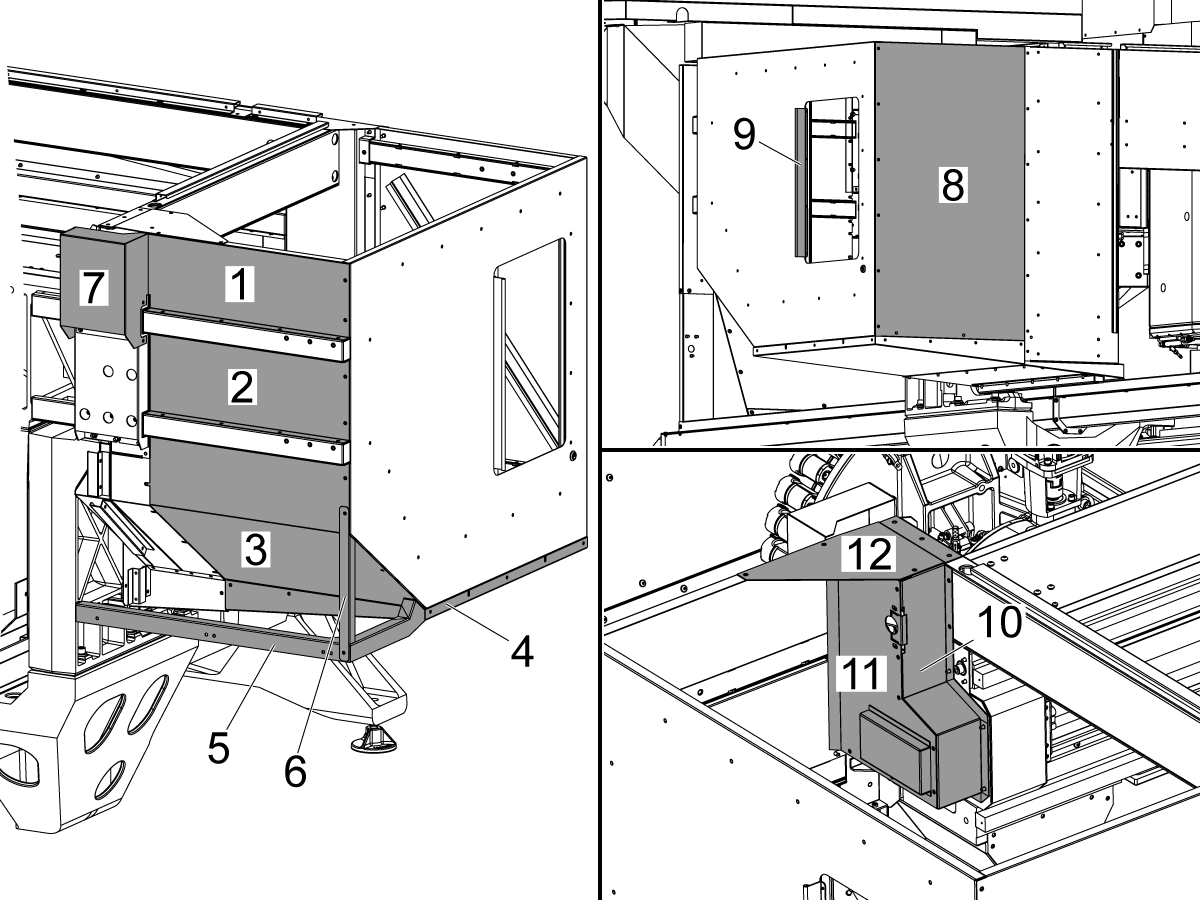 7
1
2
3
4
5
6
9
8
12
10
11