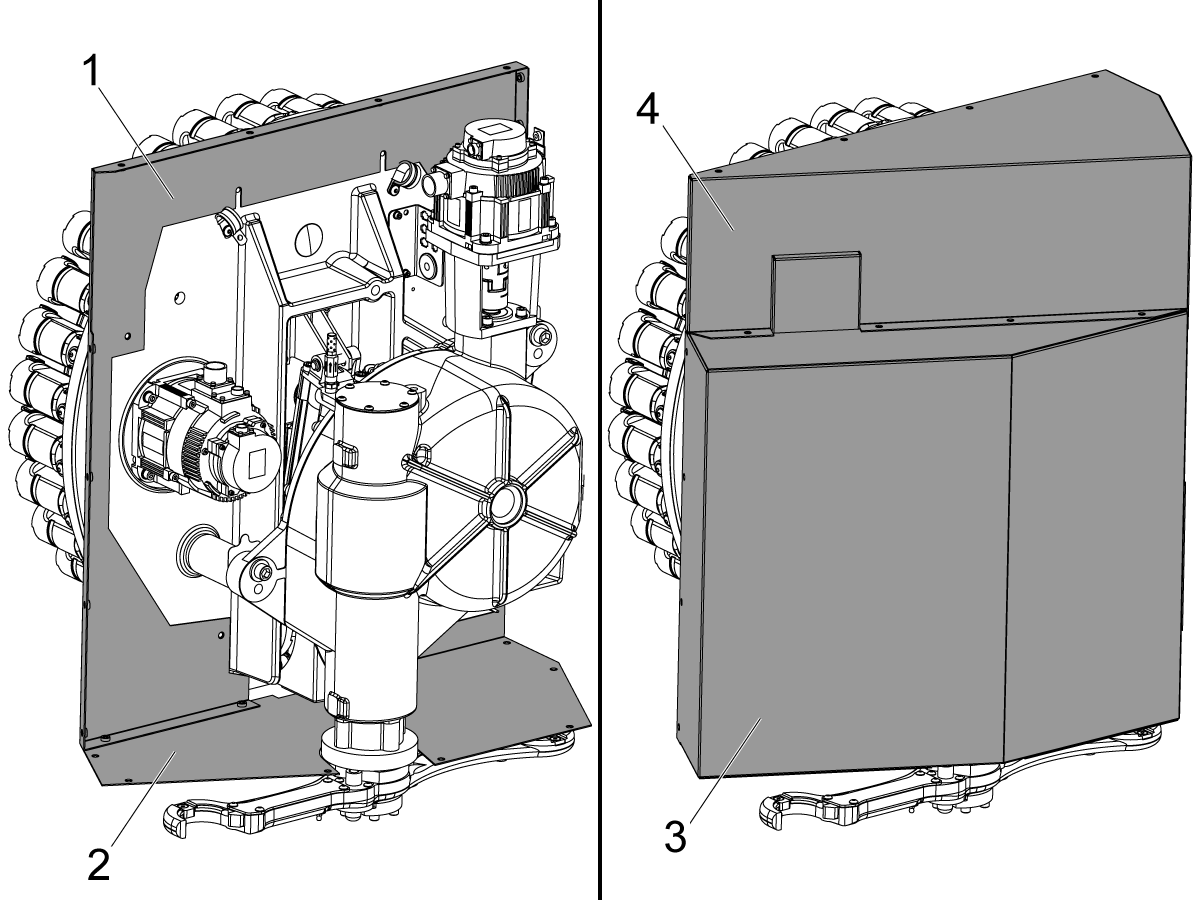 1
2
4
3