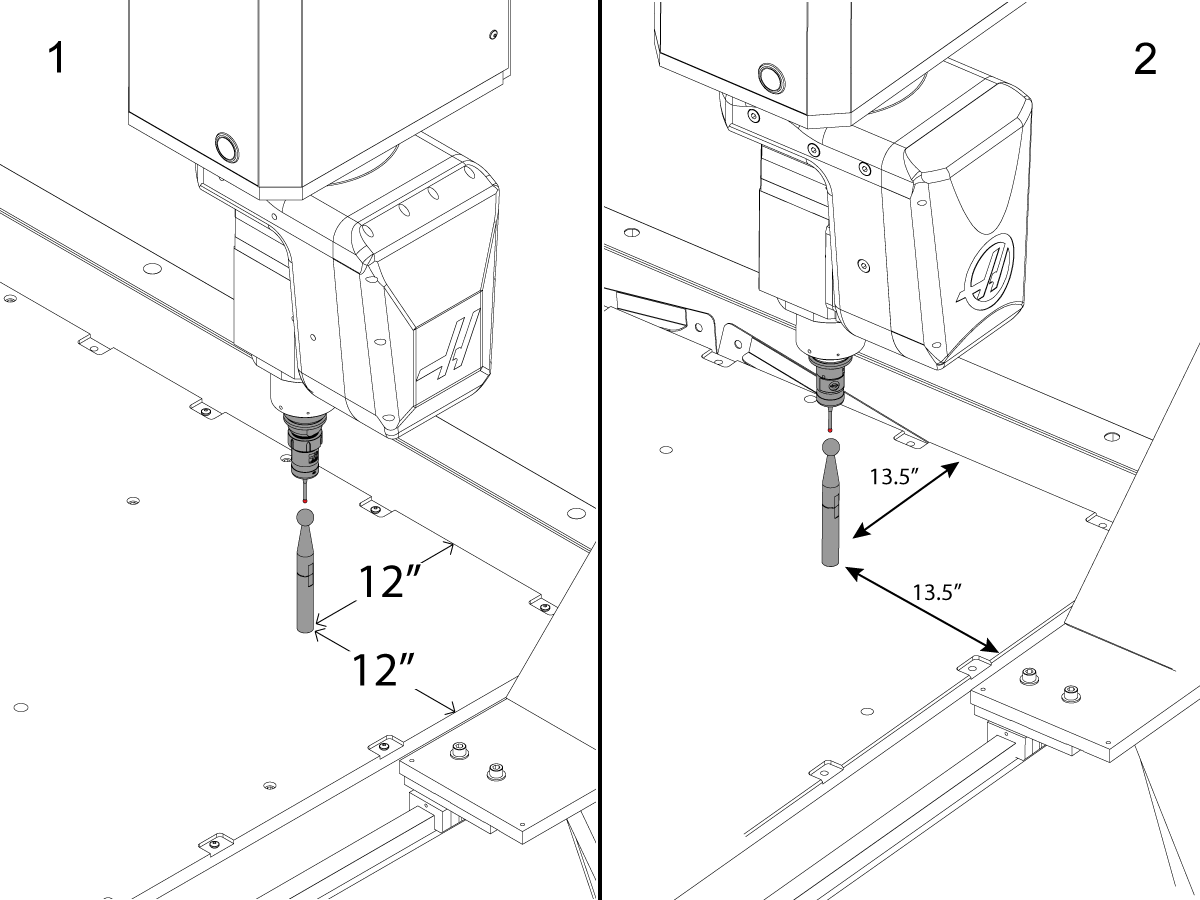 1

12″

12″

2

13.5″

13.5″