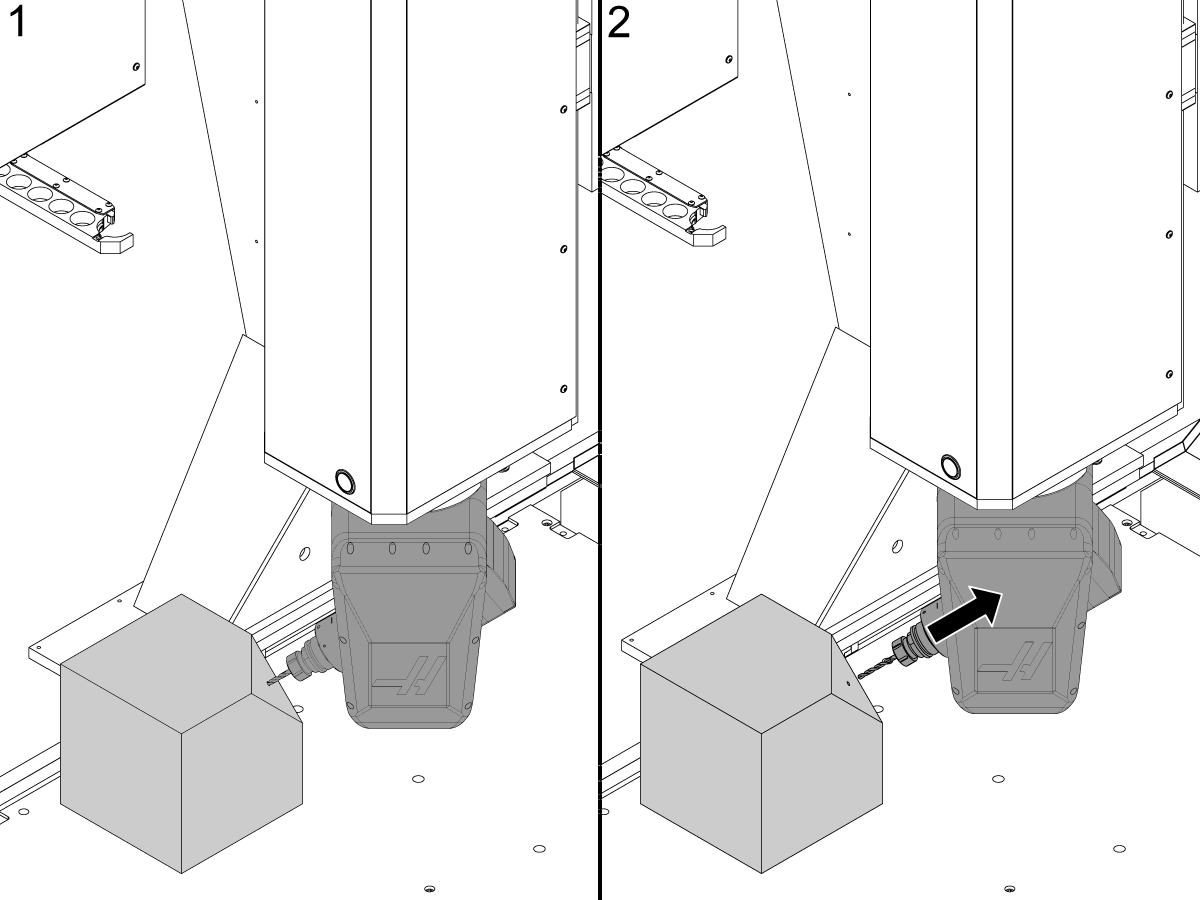 1

2