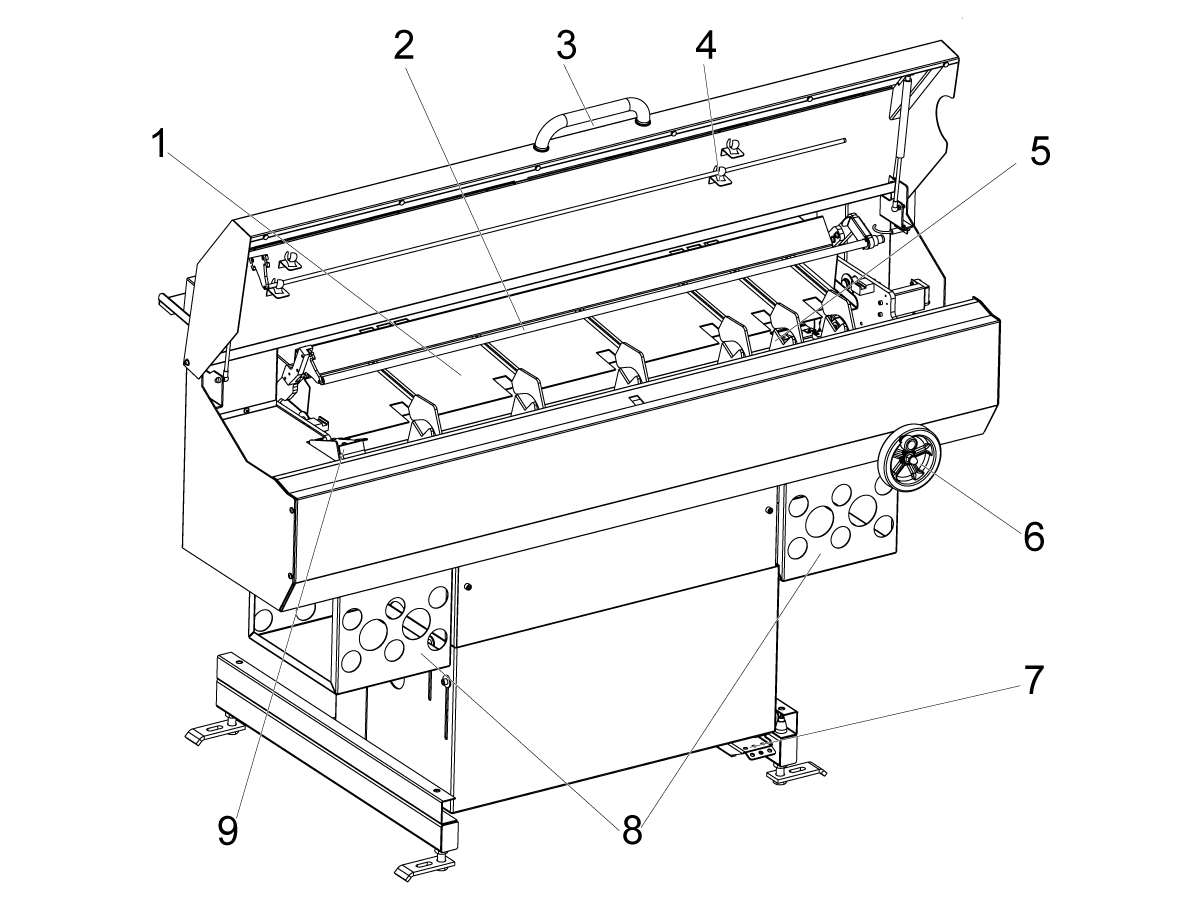 1
2
3
4
5
6
7
8
9