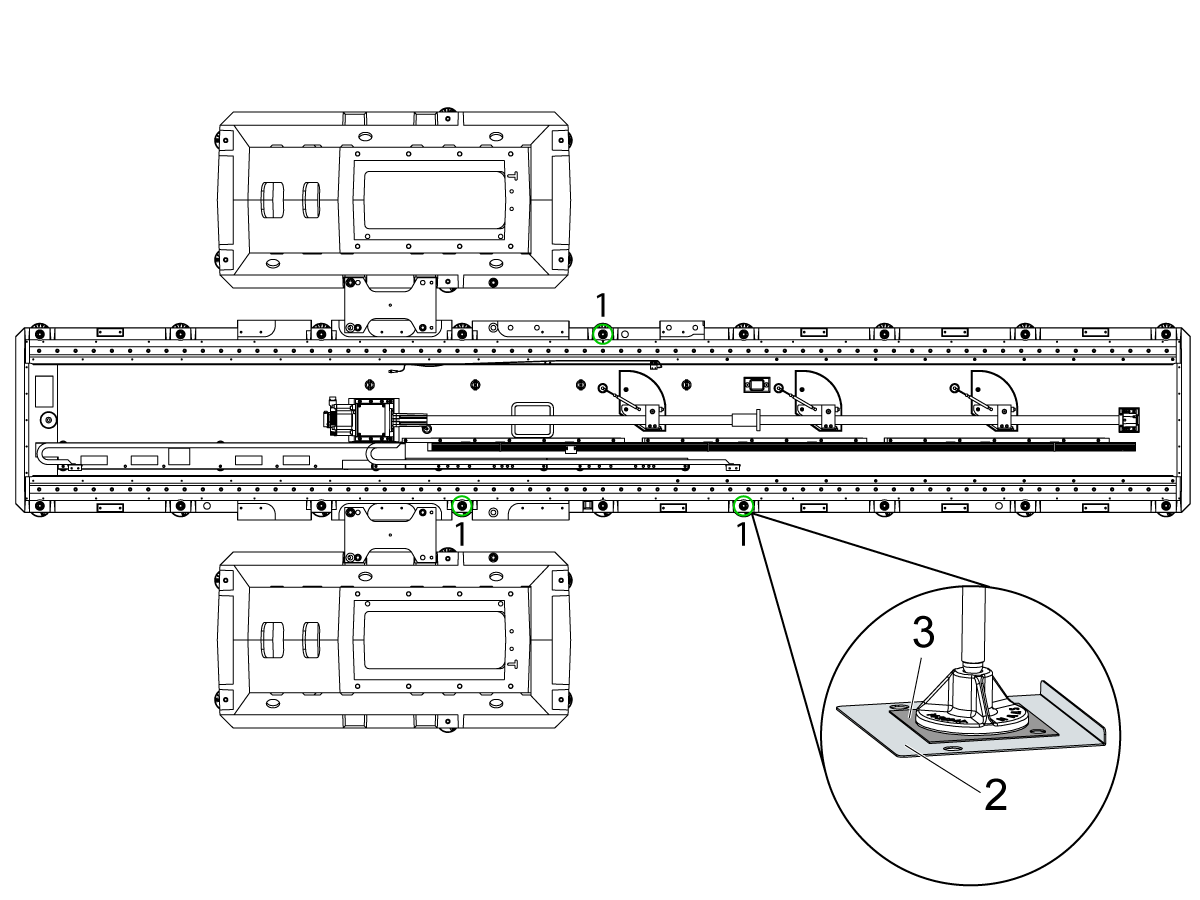 1
1
1
3
2