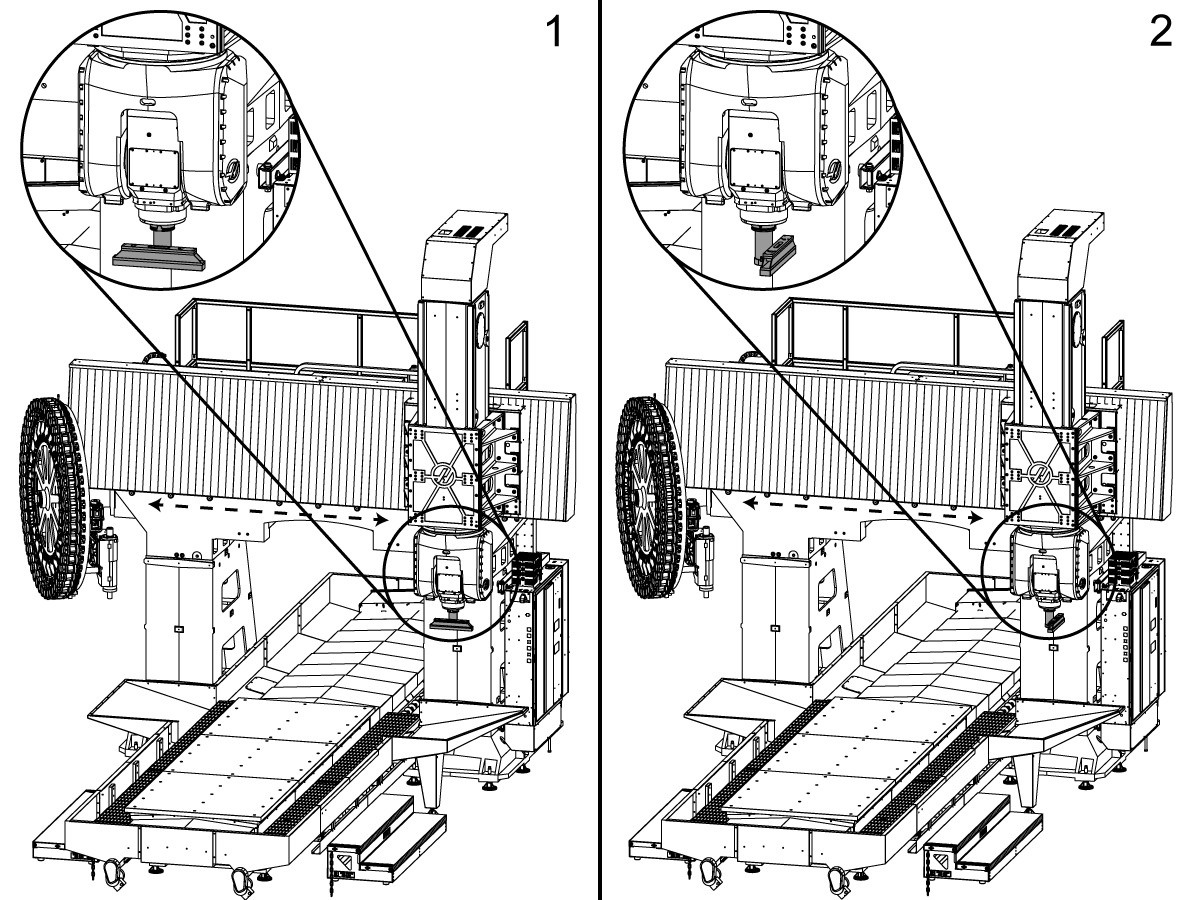 1

2