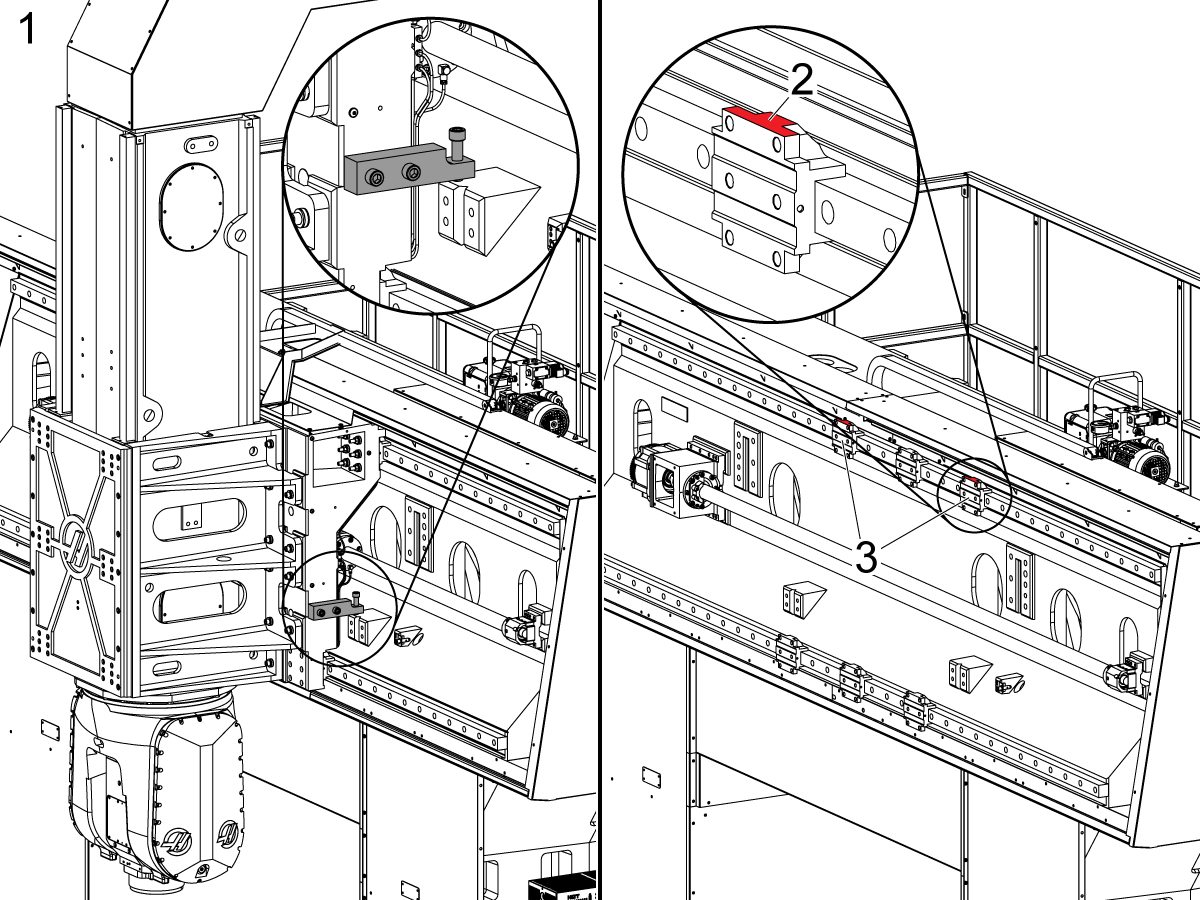 1

2

3